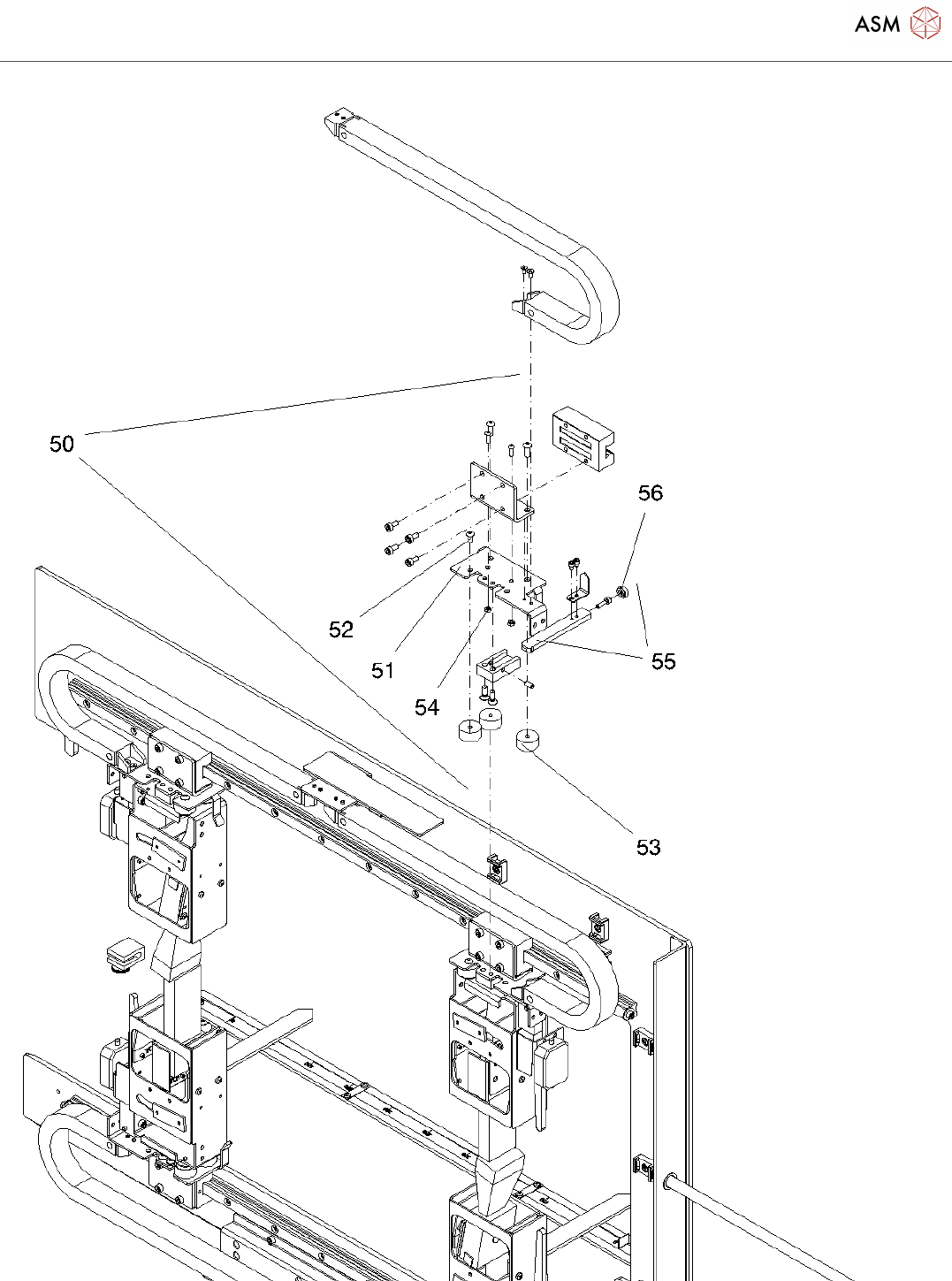 ASM

50

56

52

51

55

54

53