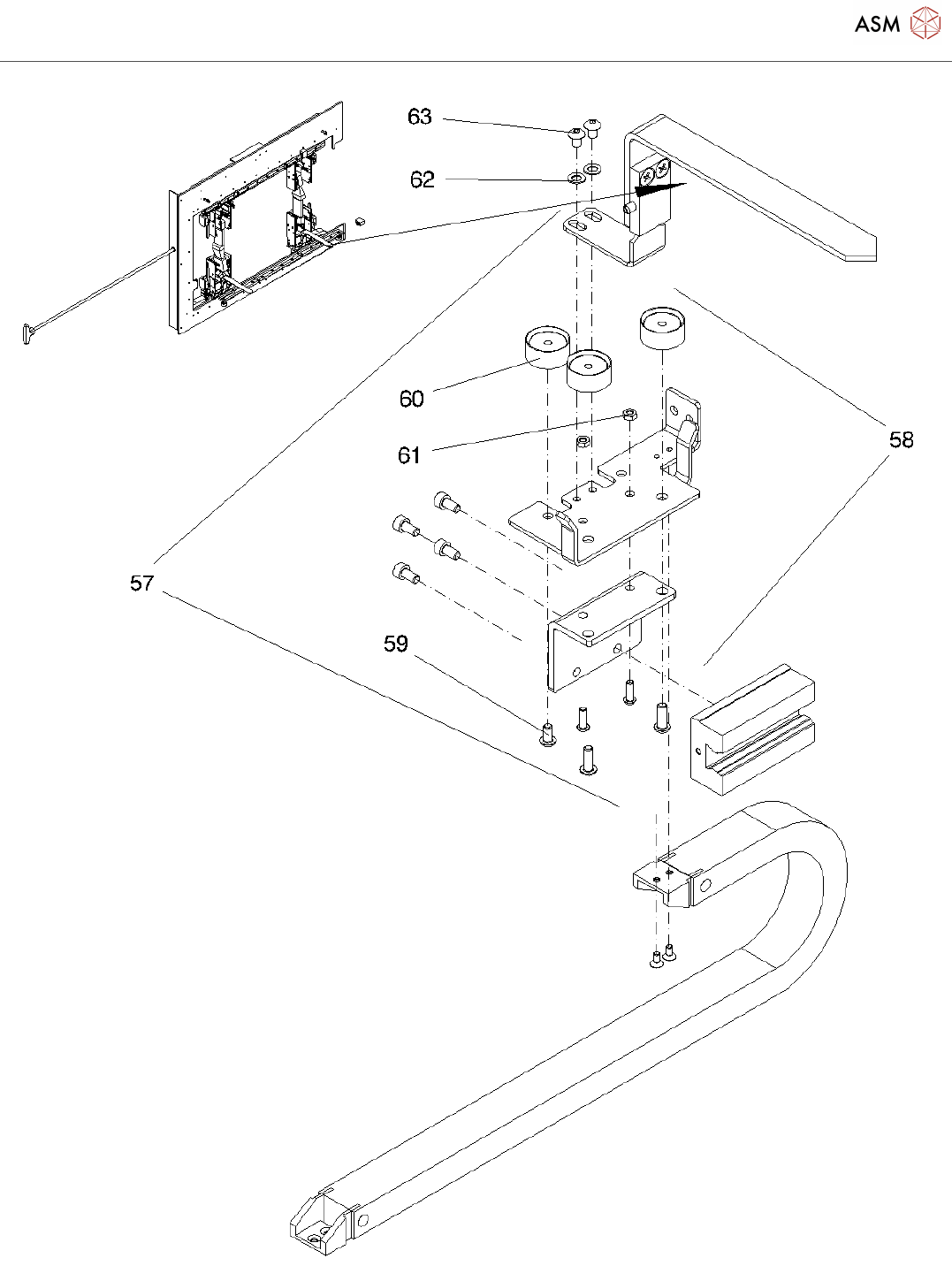 ASM

63

62

60

61

58

57

59