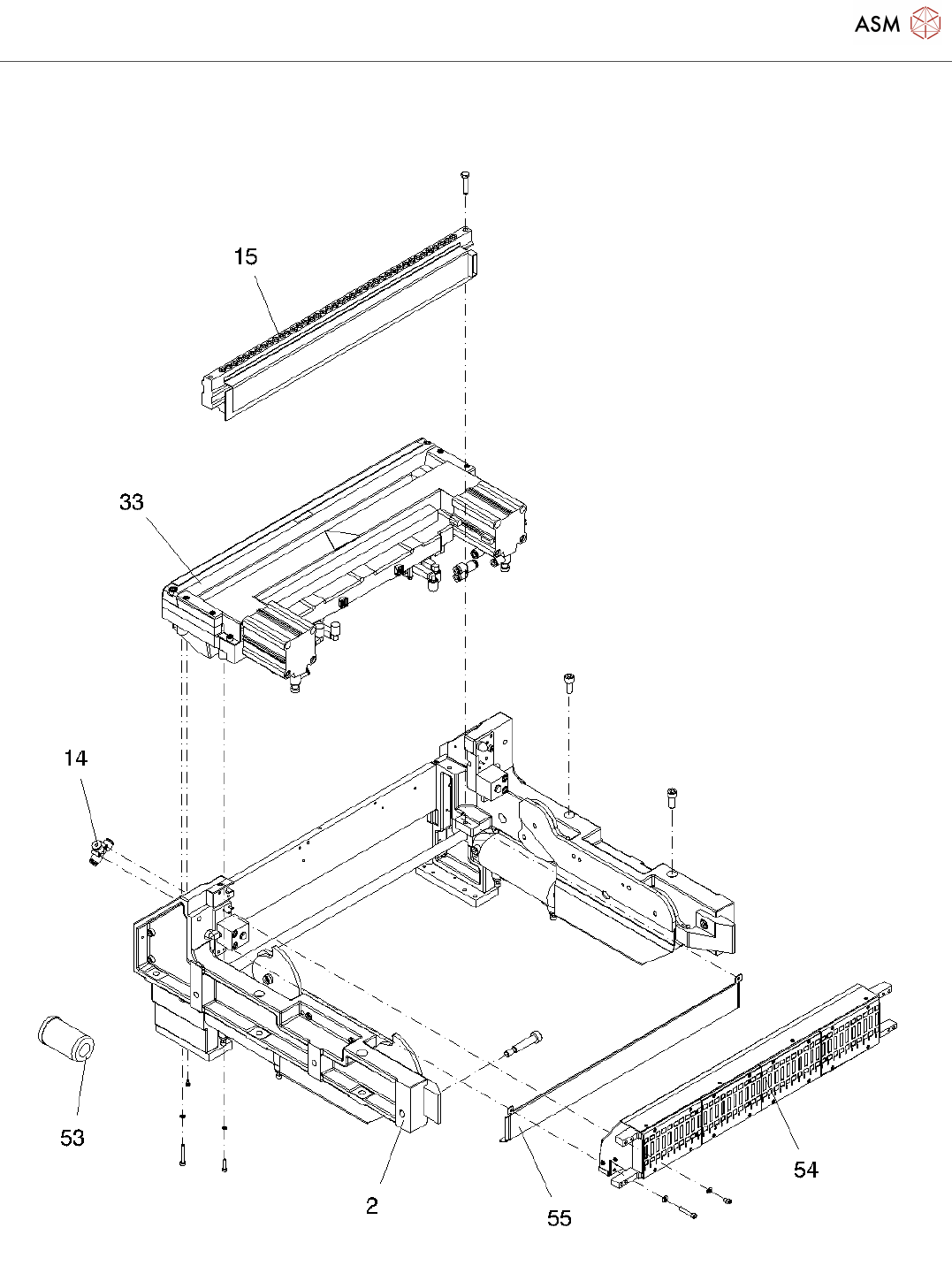 ASM

15

33

14

53

2

55

54