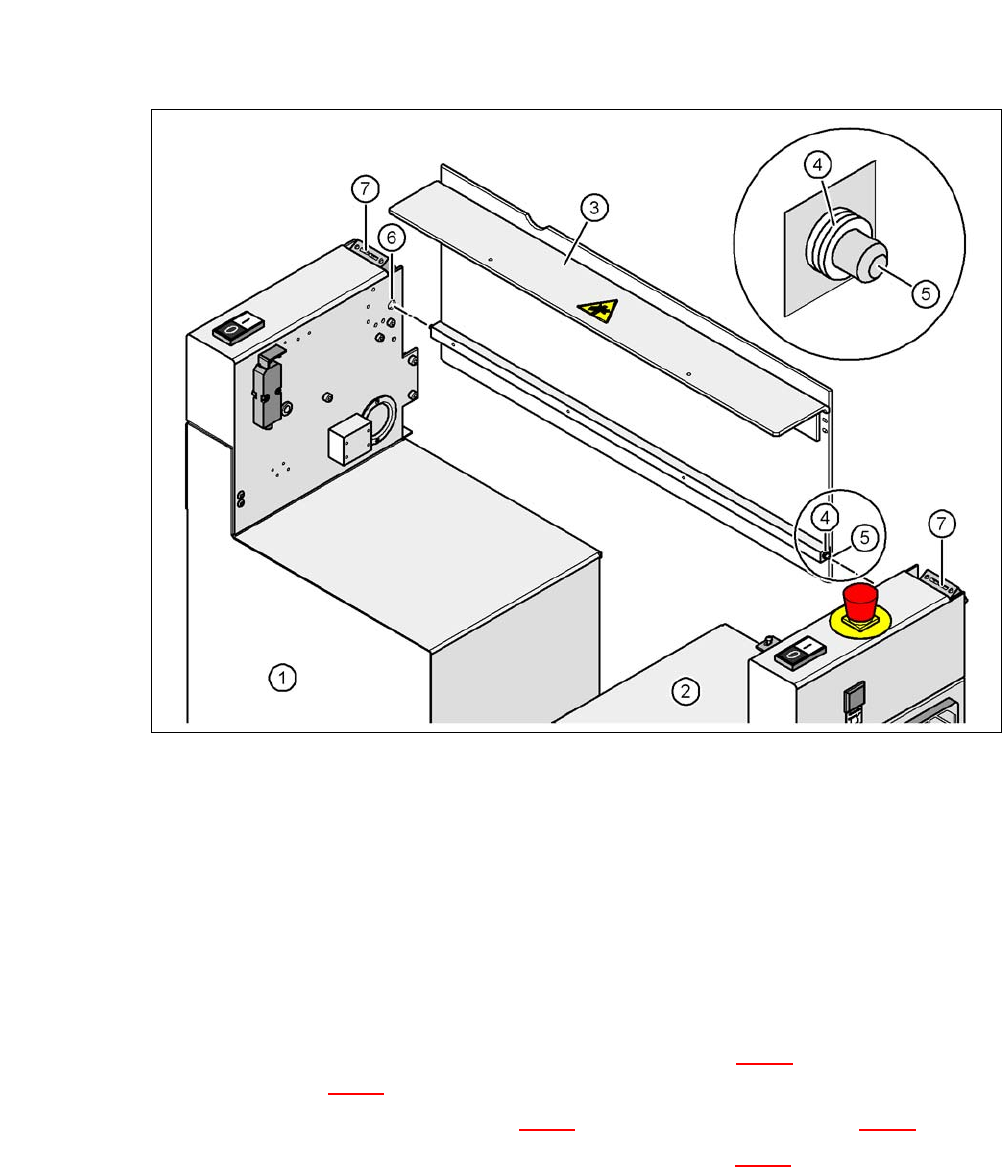 7
6
3
4
5
4
5
7
1
2