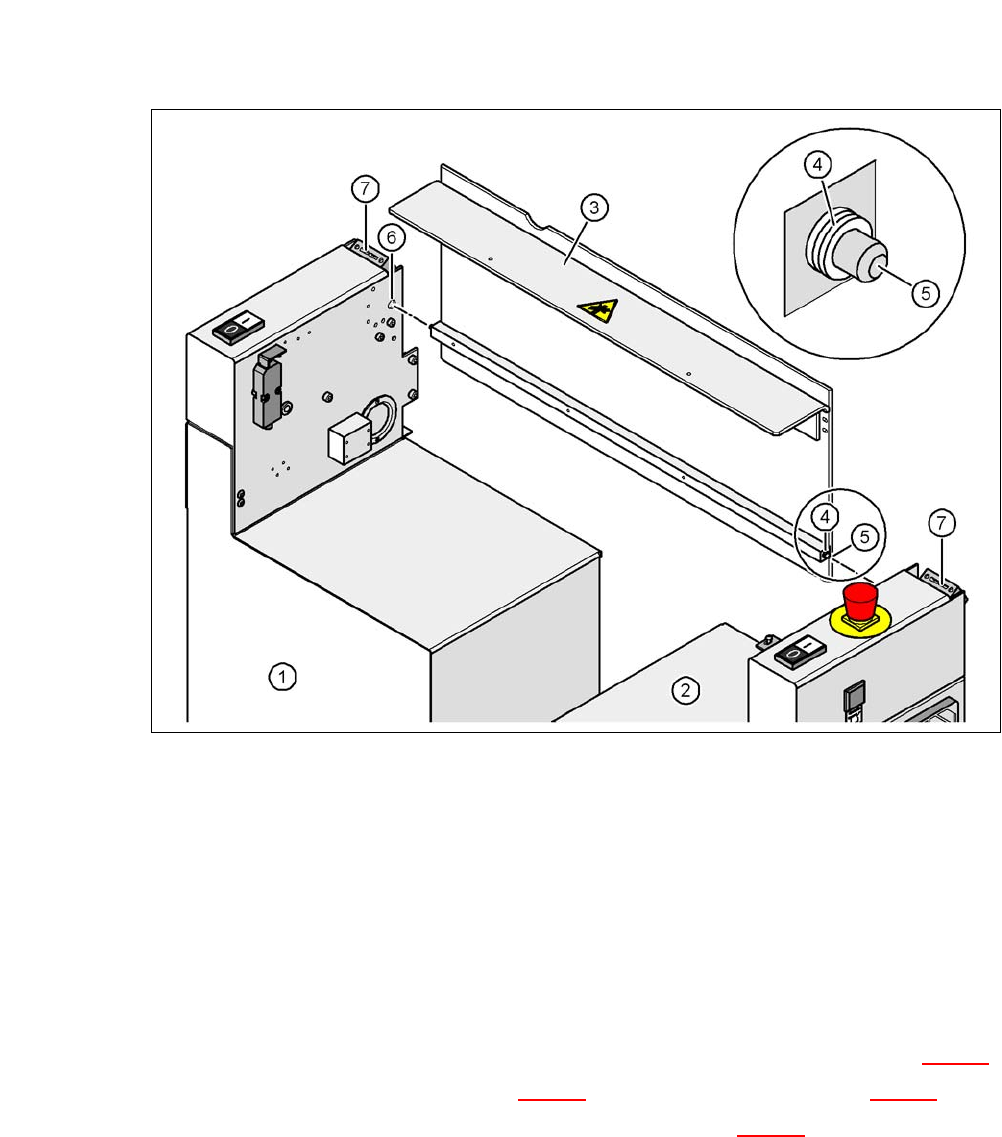 7
6
3
4
5
4
5
7
1
2