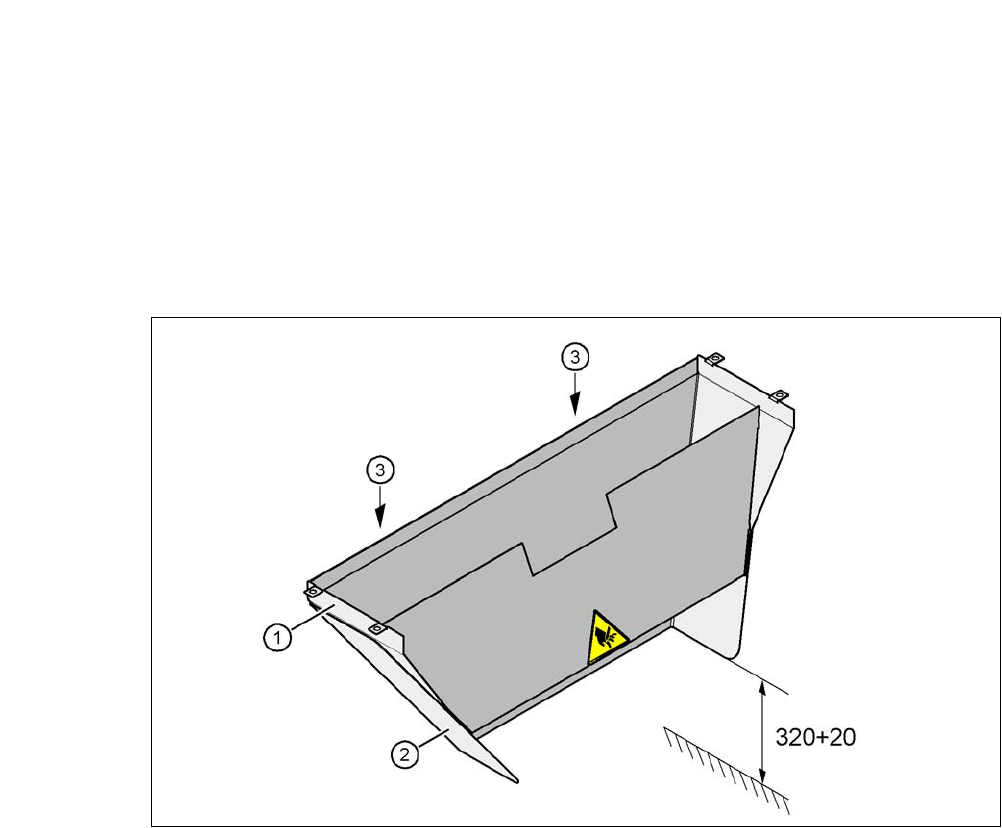 3
3
1
2
320+20