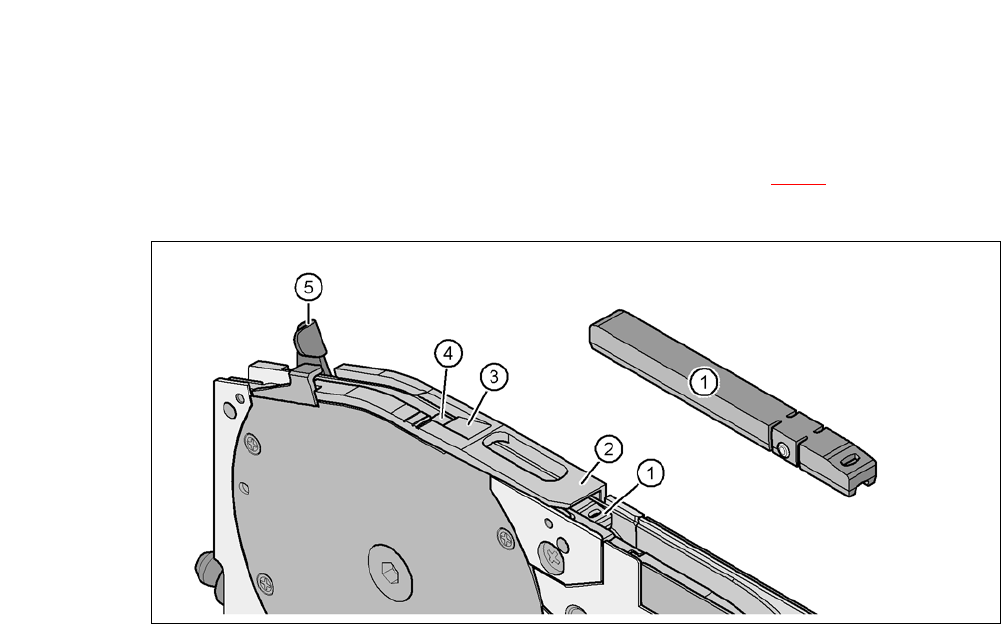 5
4
3
1
2
1