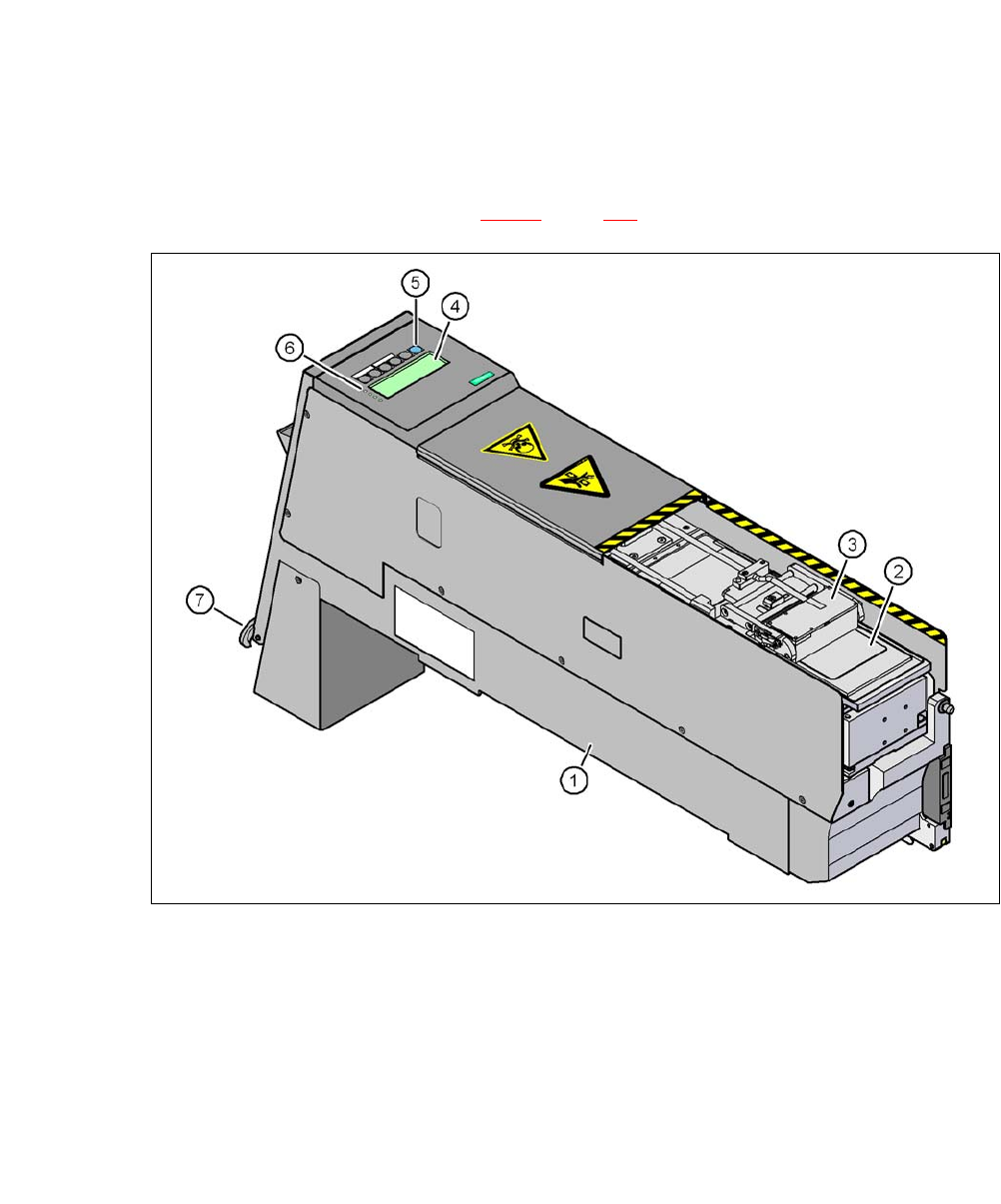 5
4
6
3
2
7
1