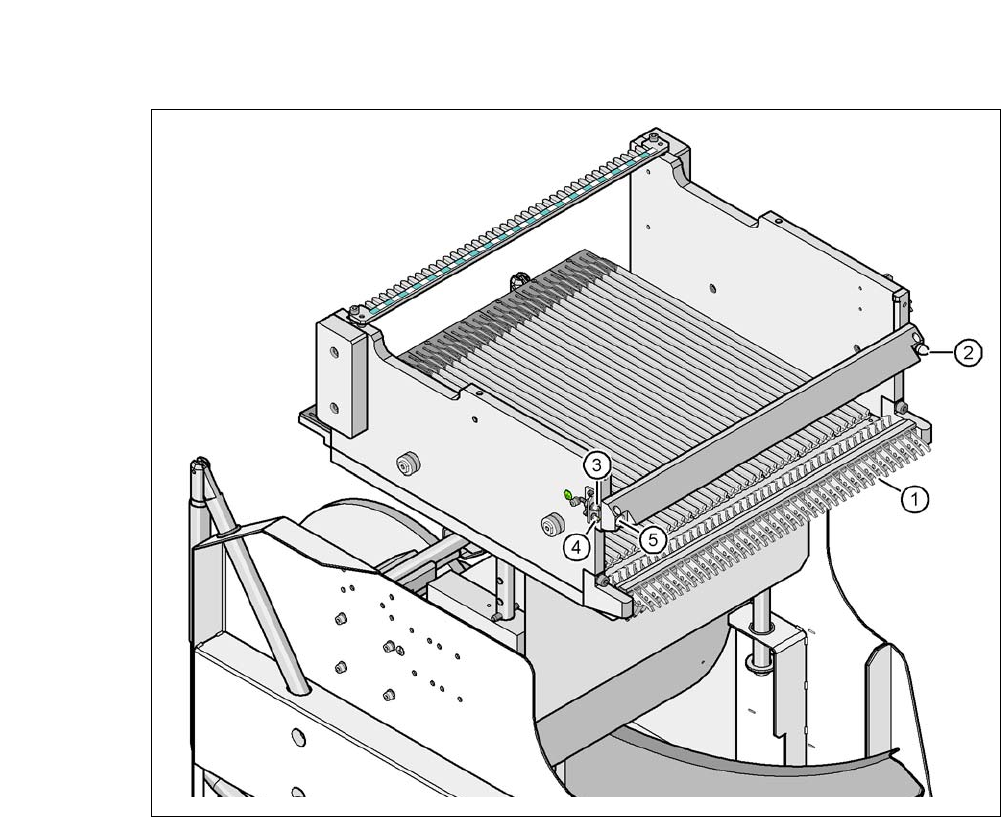 2
3
1
4
5