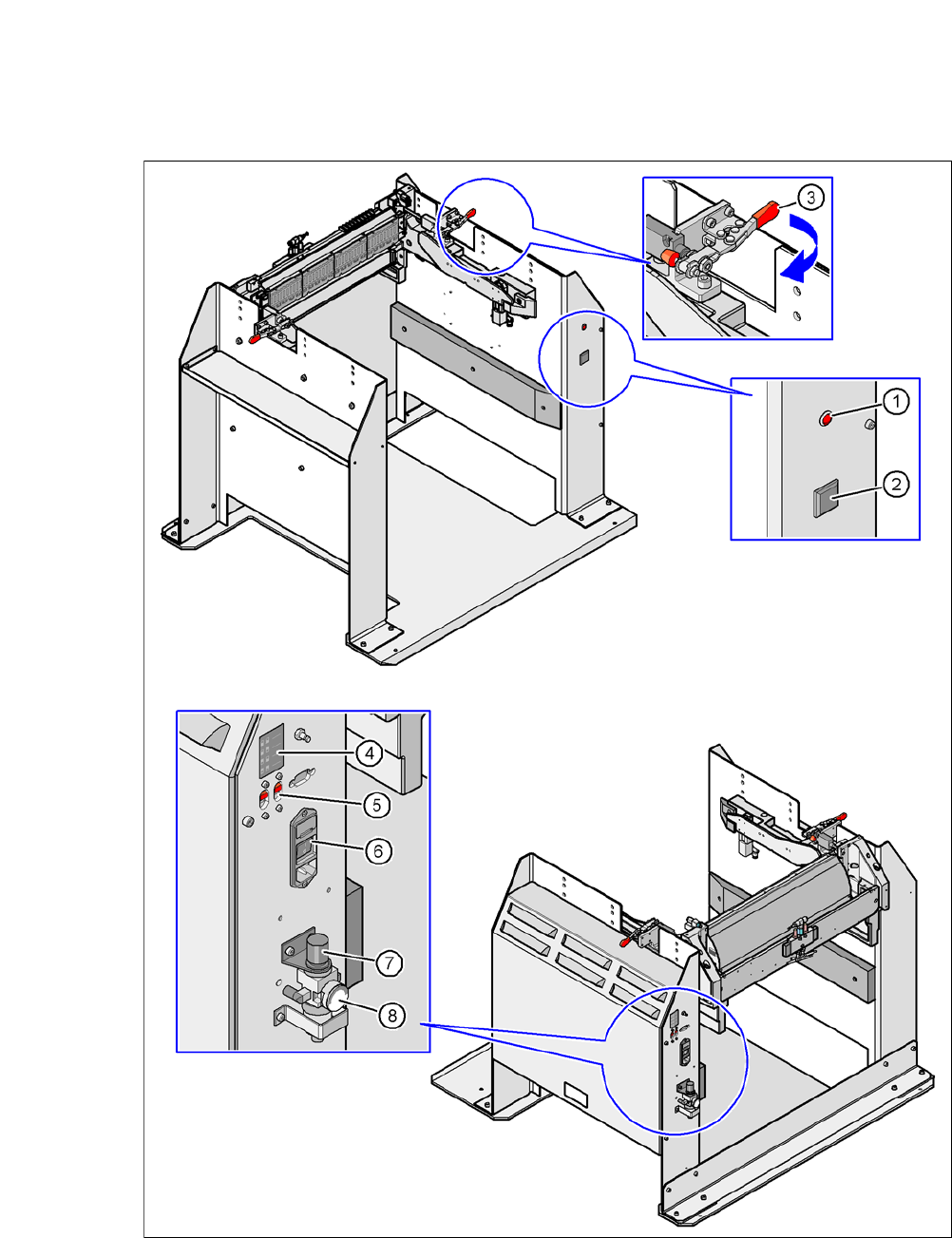 3

1

2

4

5

6

7

8