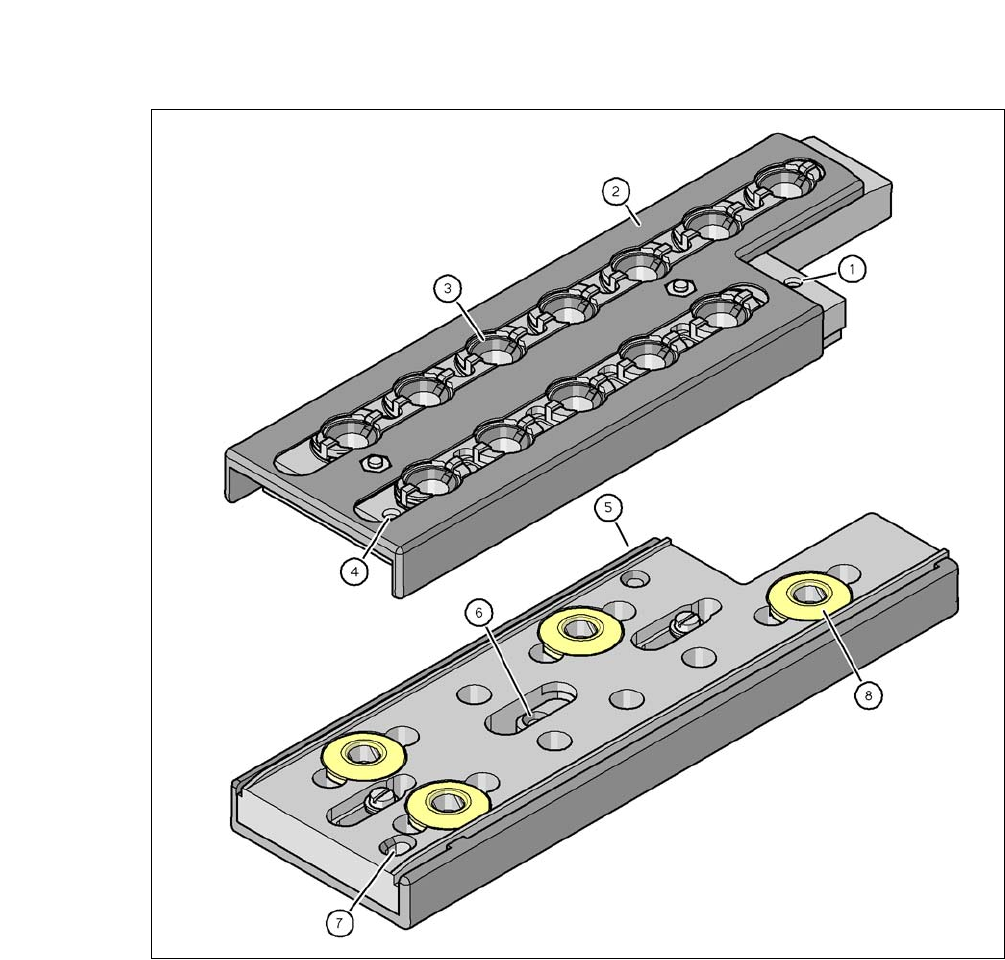 2
1
3
4
5
6
8
7