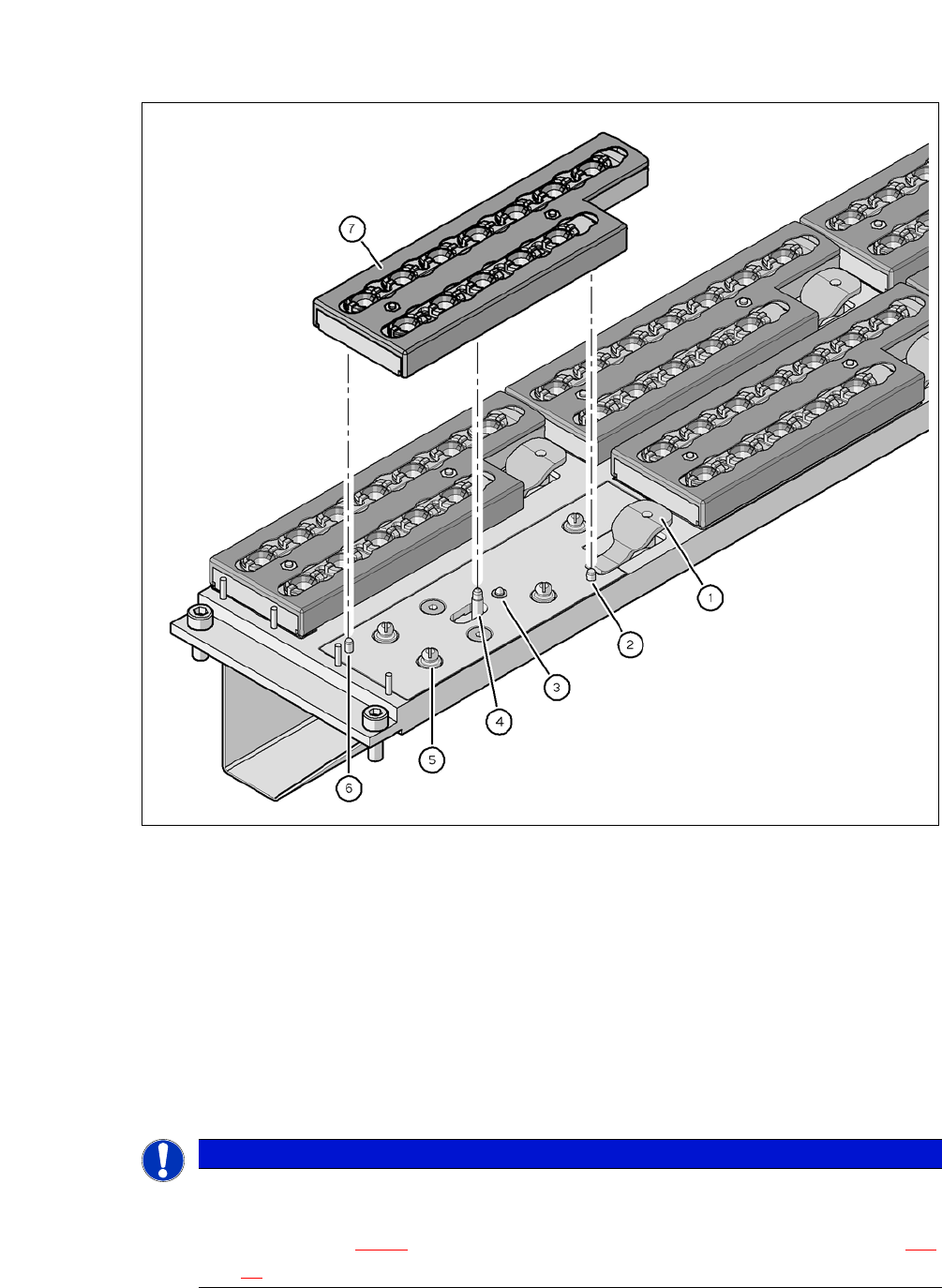 7

1

2

3

4

5

6