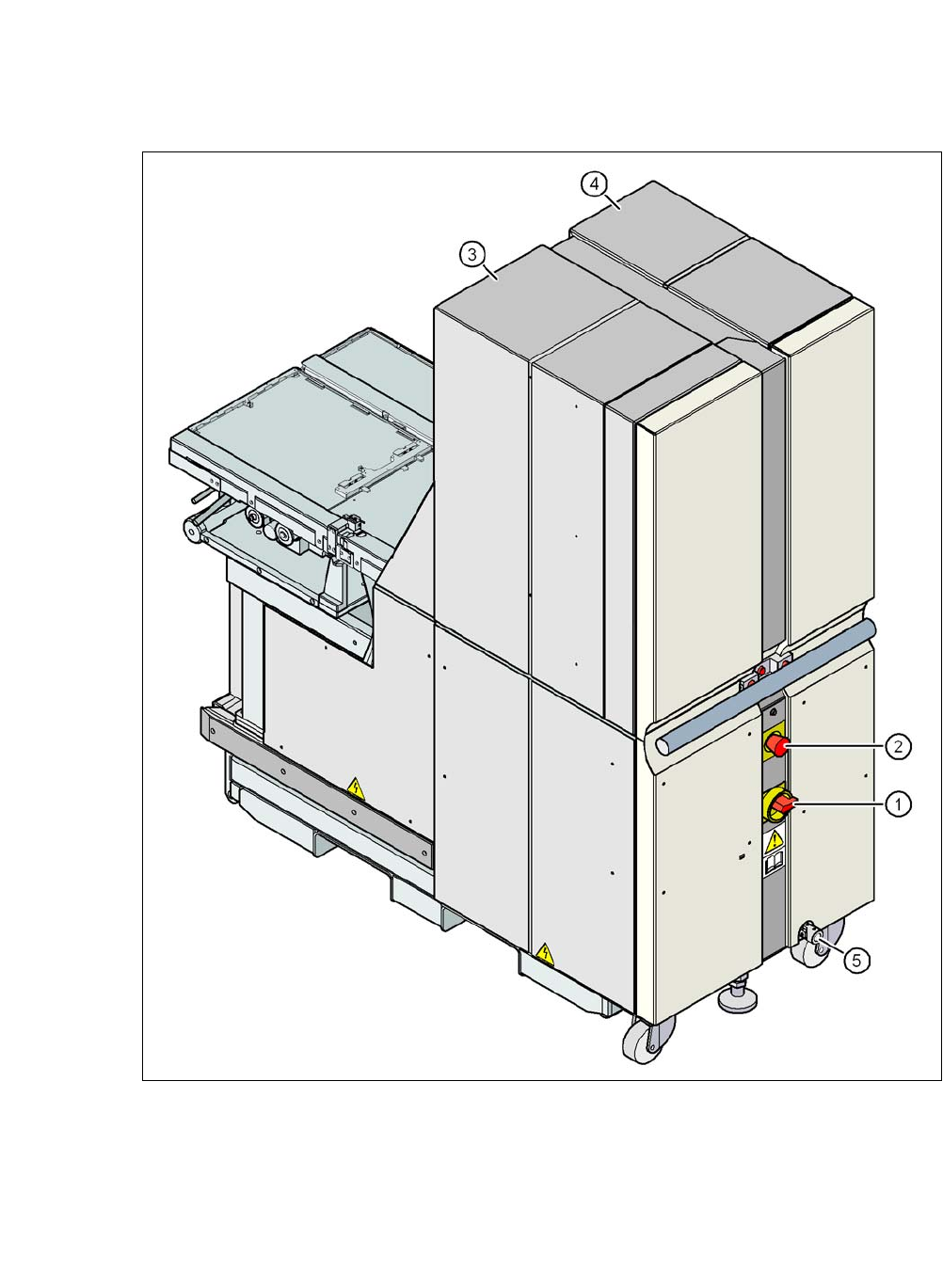 4
3
2
1
5