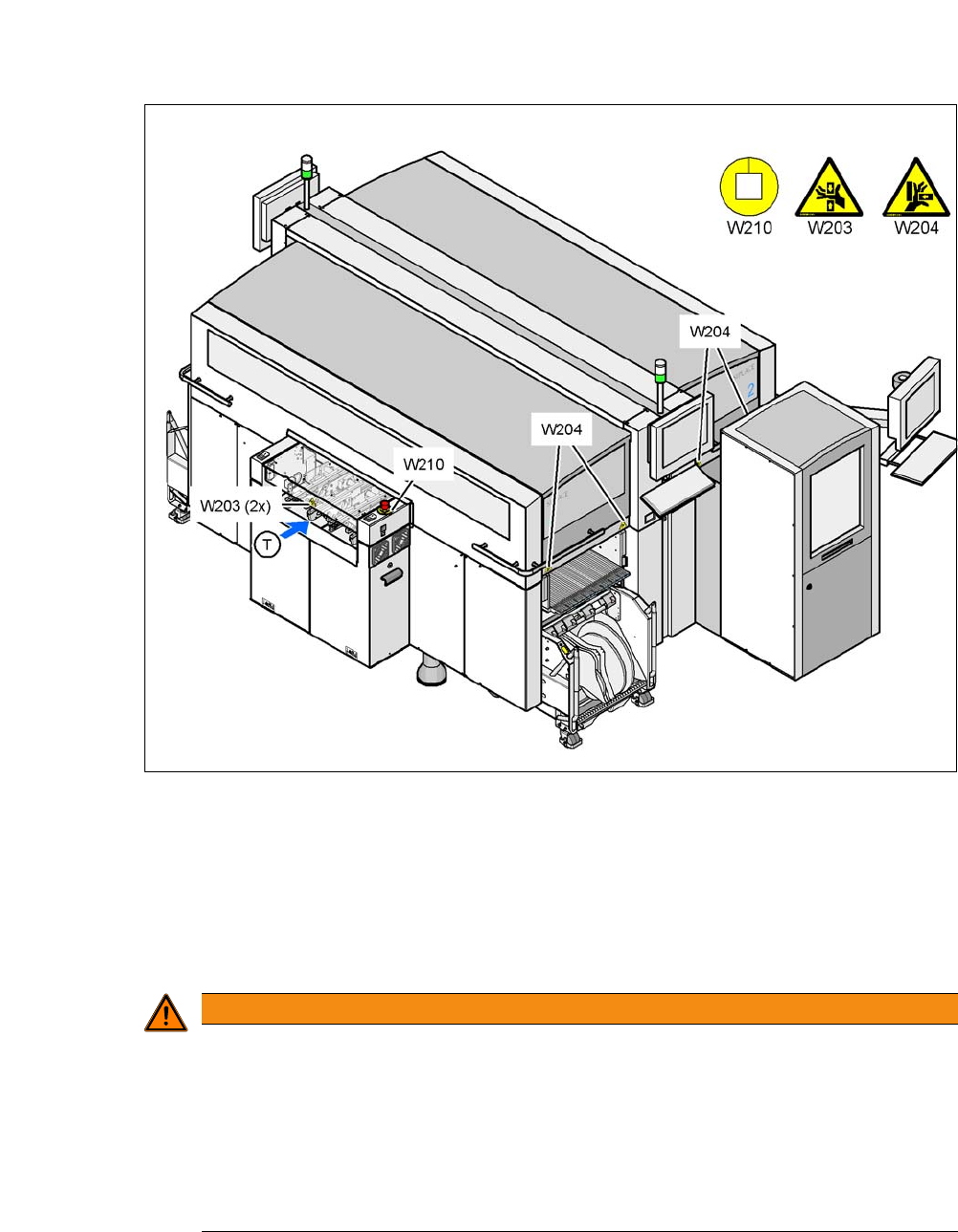 W210

W203

W204

W204

W204

W210

W203 (2x)

T

2