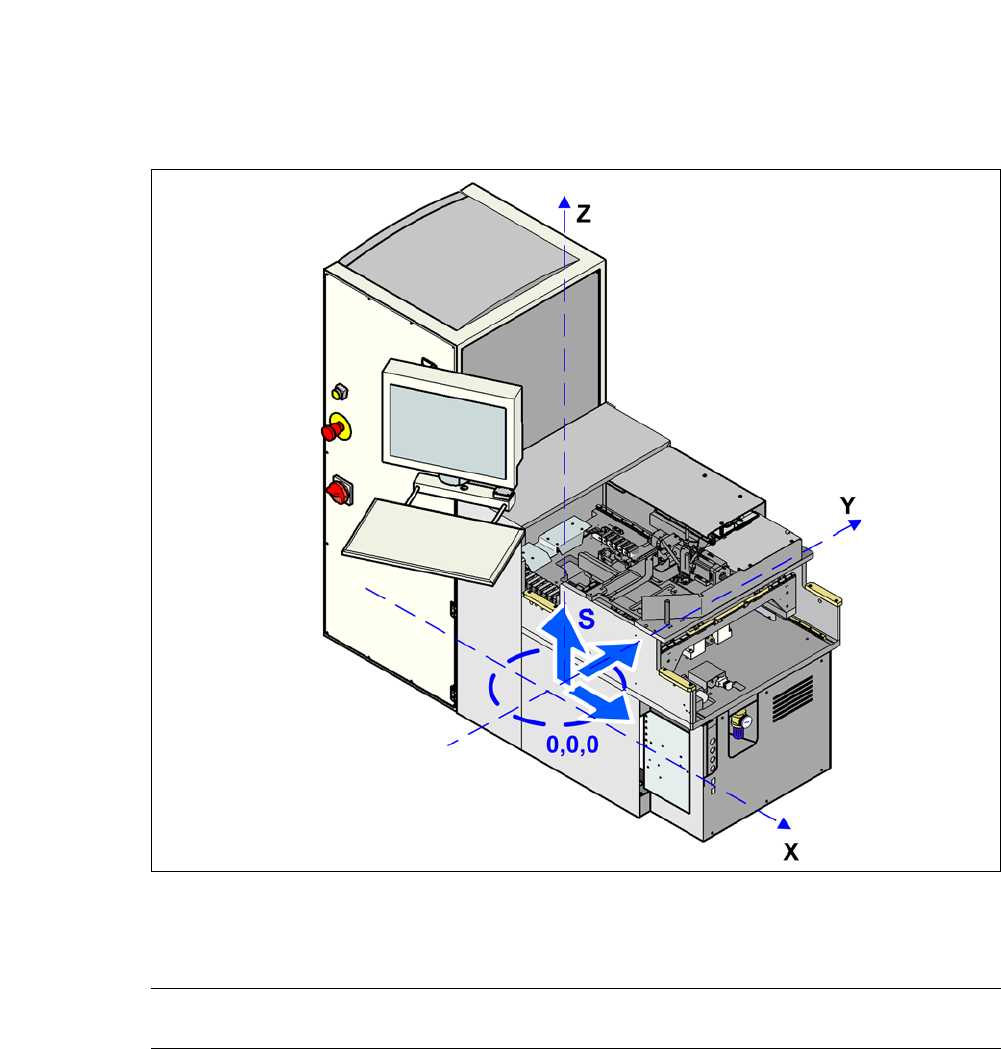 Z

Y

S

0,0,0

X