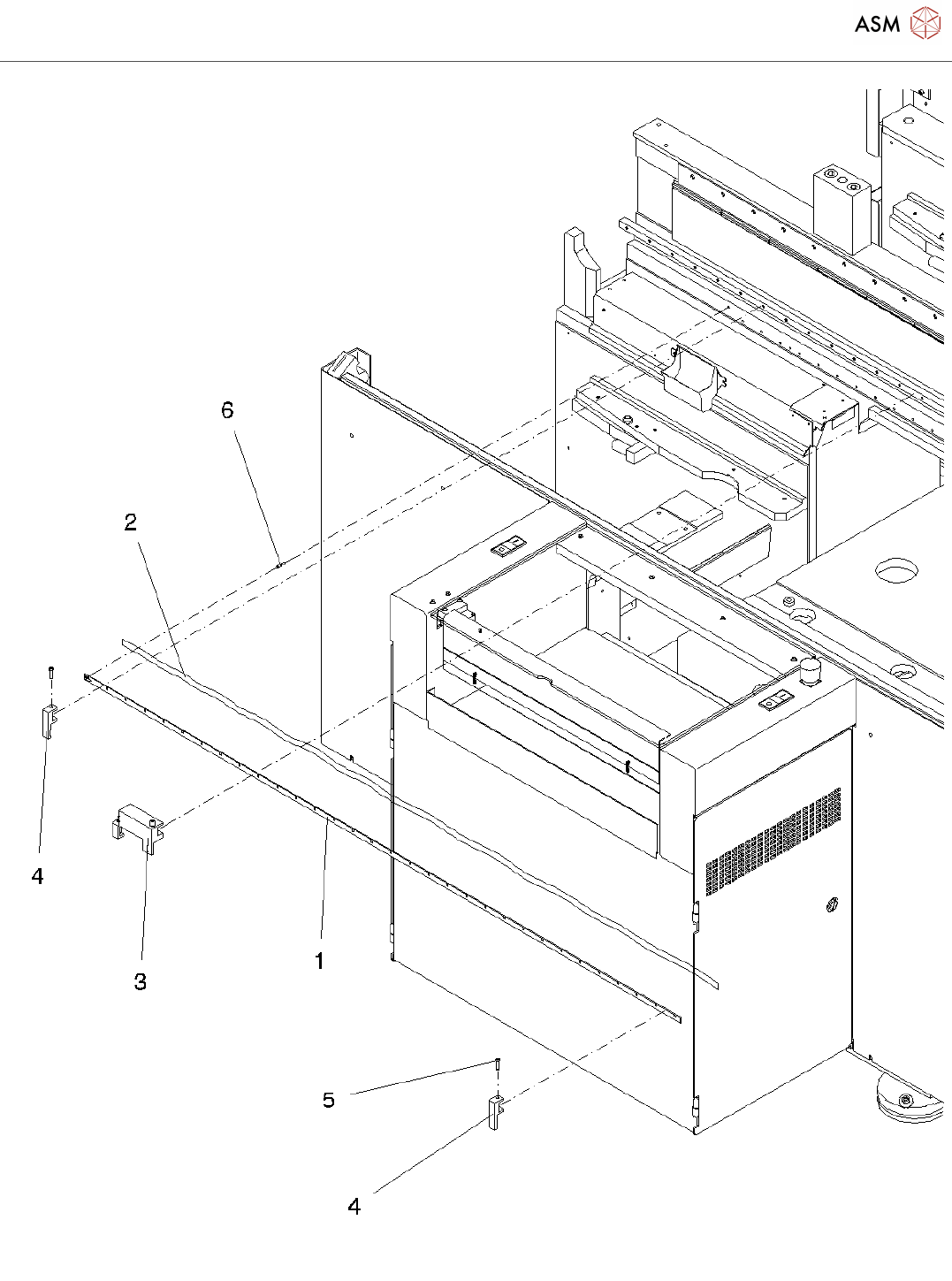 ASM

6

2

4

3

1

5

4