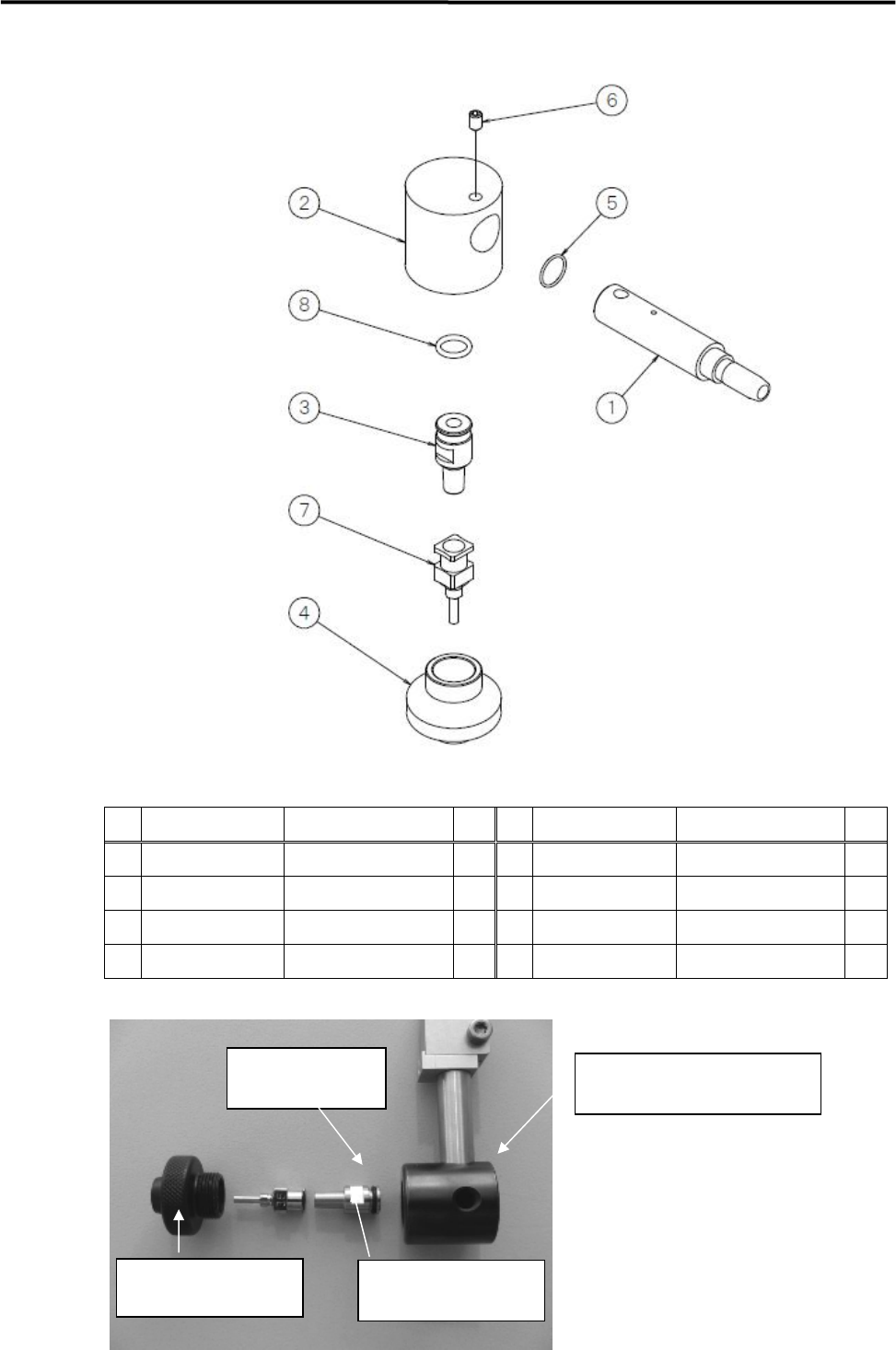 6

2

5

8

1

3

7

4