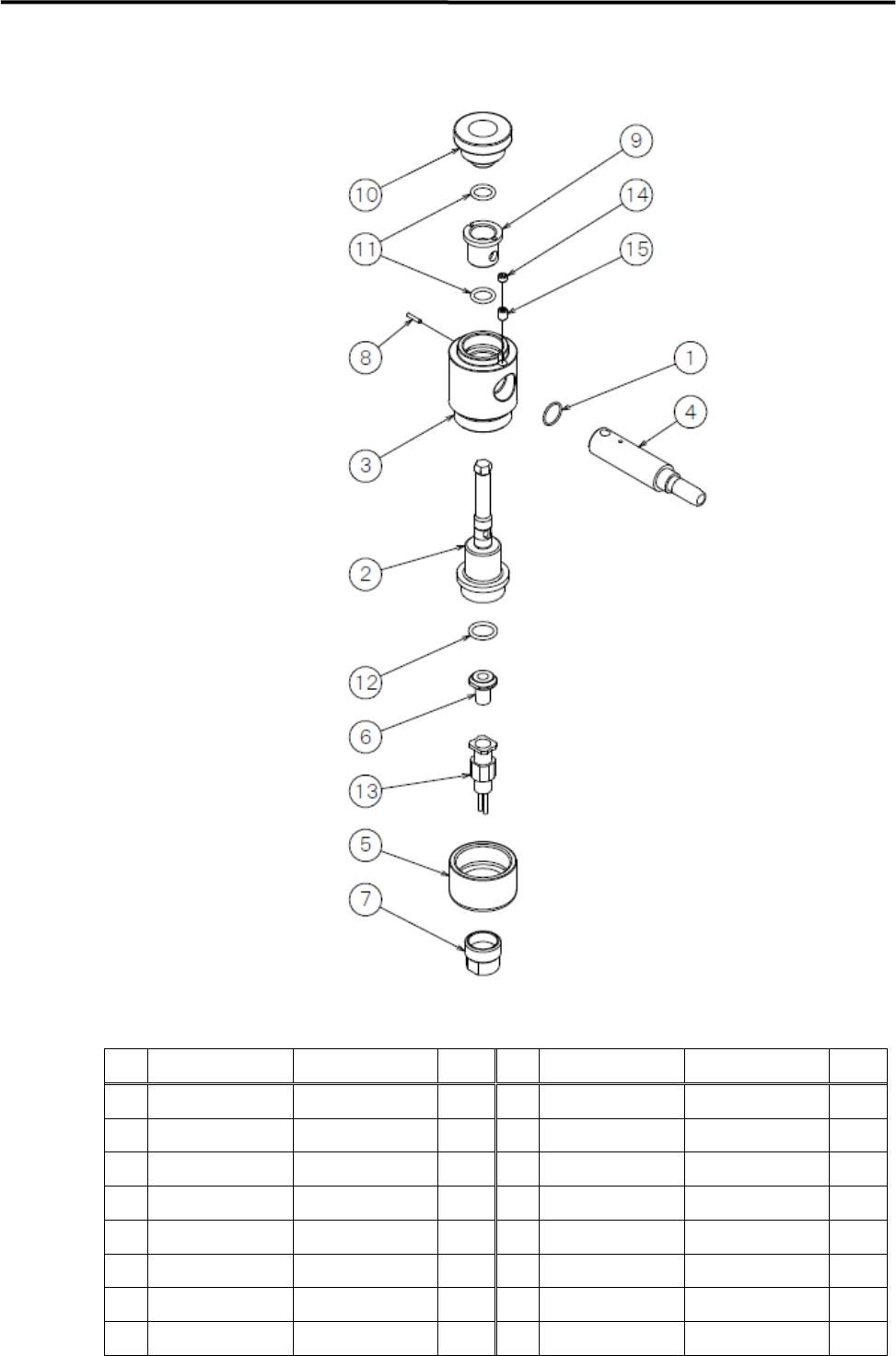 10
9
14
11
15
8
1
4
3
2
12
6
13
5
7