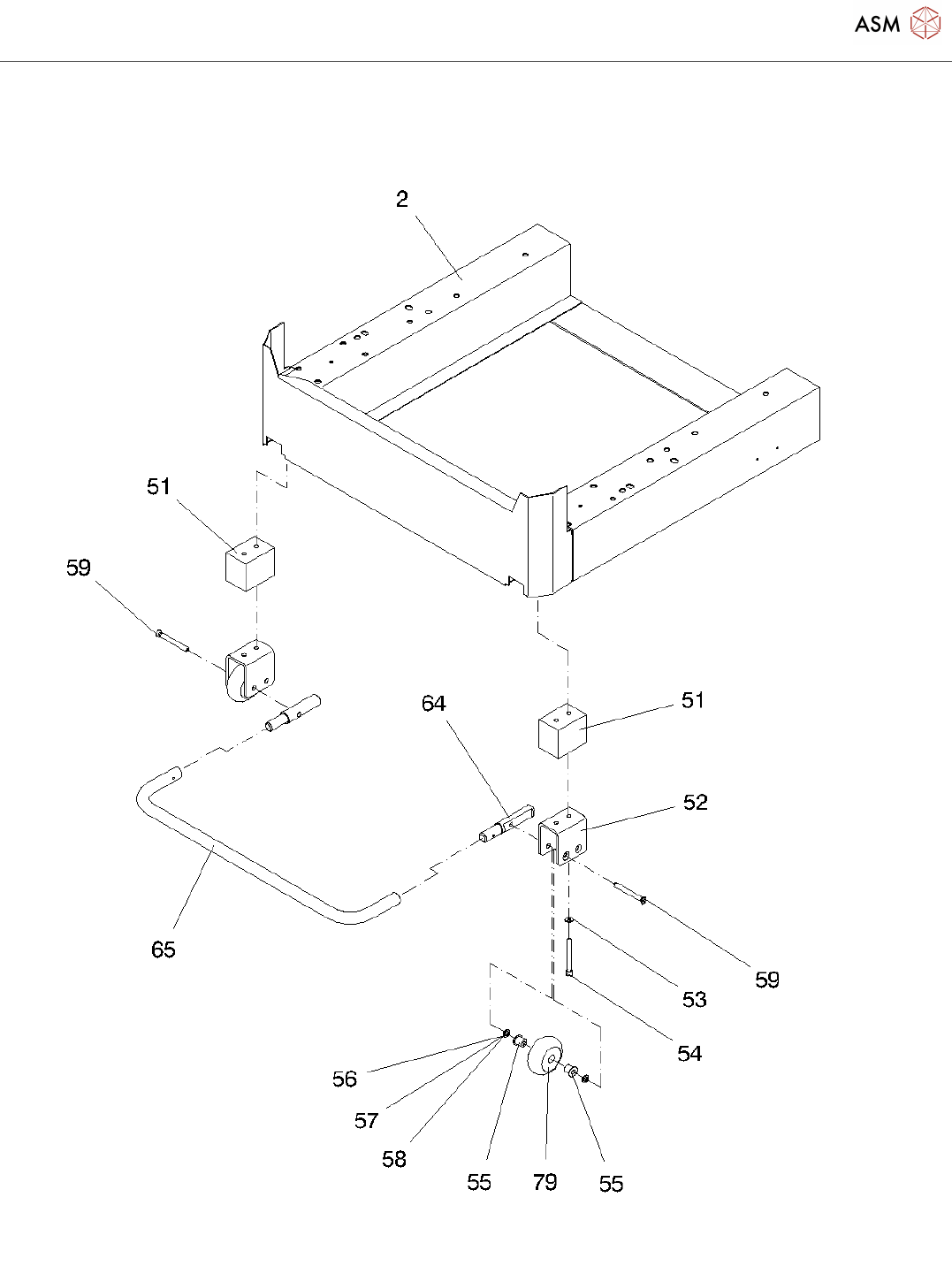 ASM

2

51

59

64

51

52

65

59

53

54

56

57

58

55

79

55