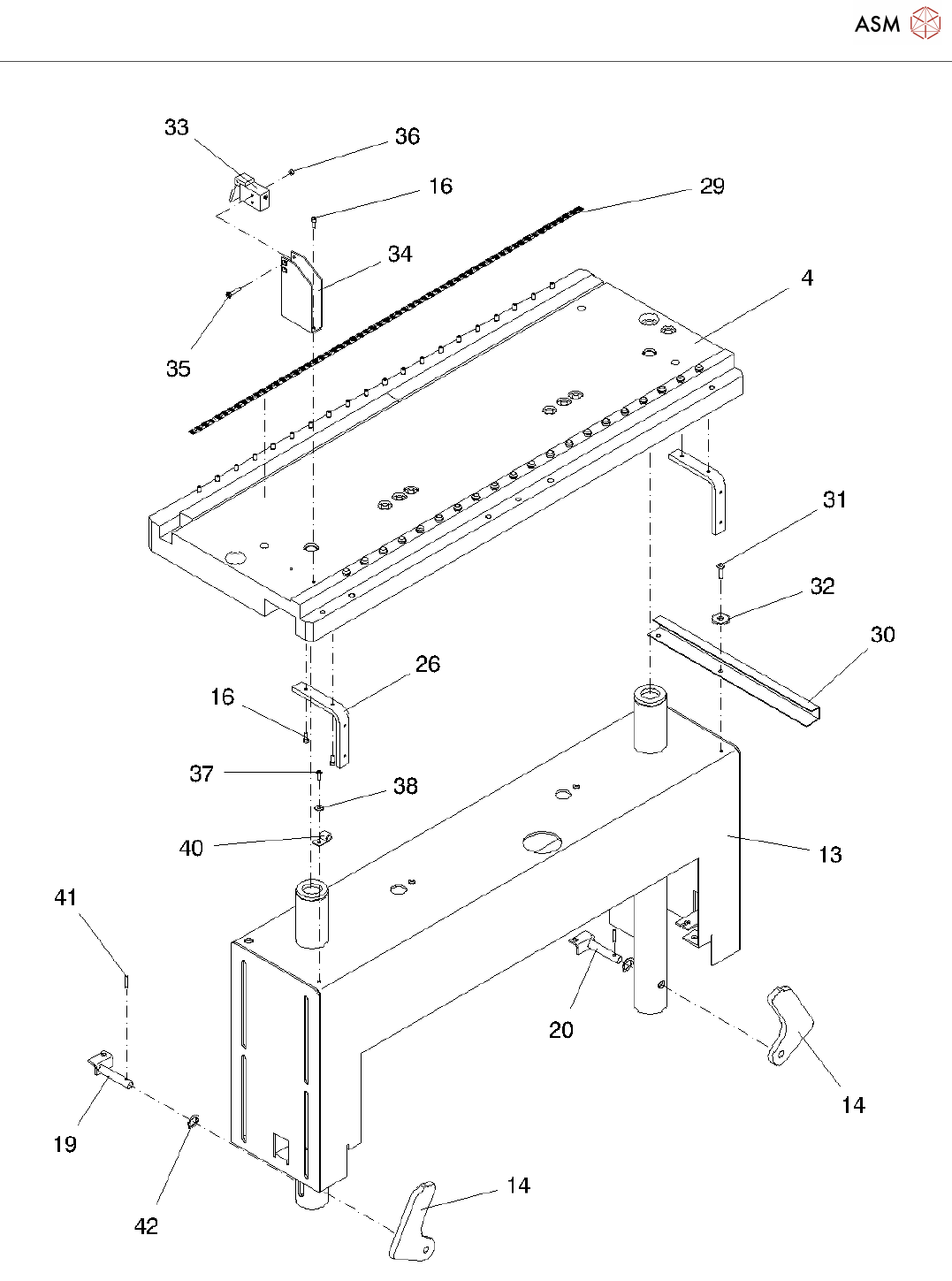 ASM

33
36
16
29
34
4
35
31
32
30
26
16
37
38
40
13
41
20
14
19
42
14