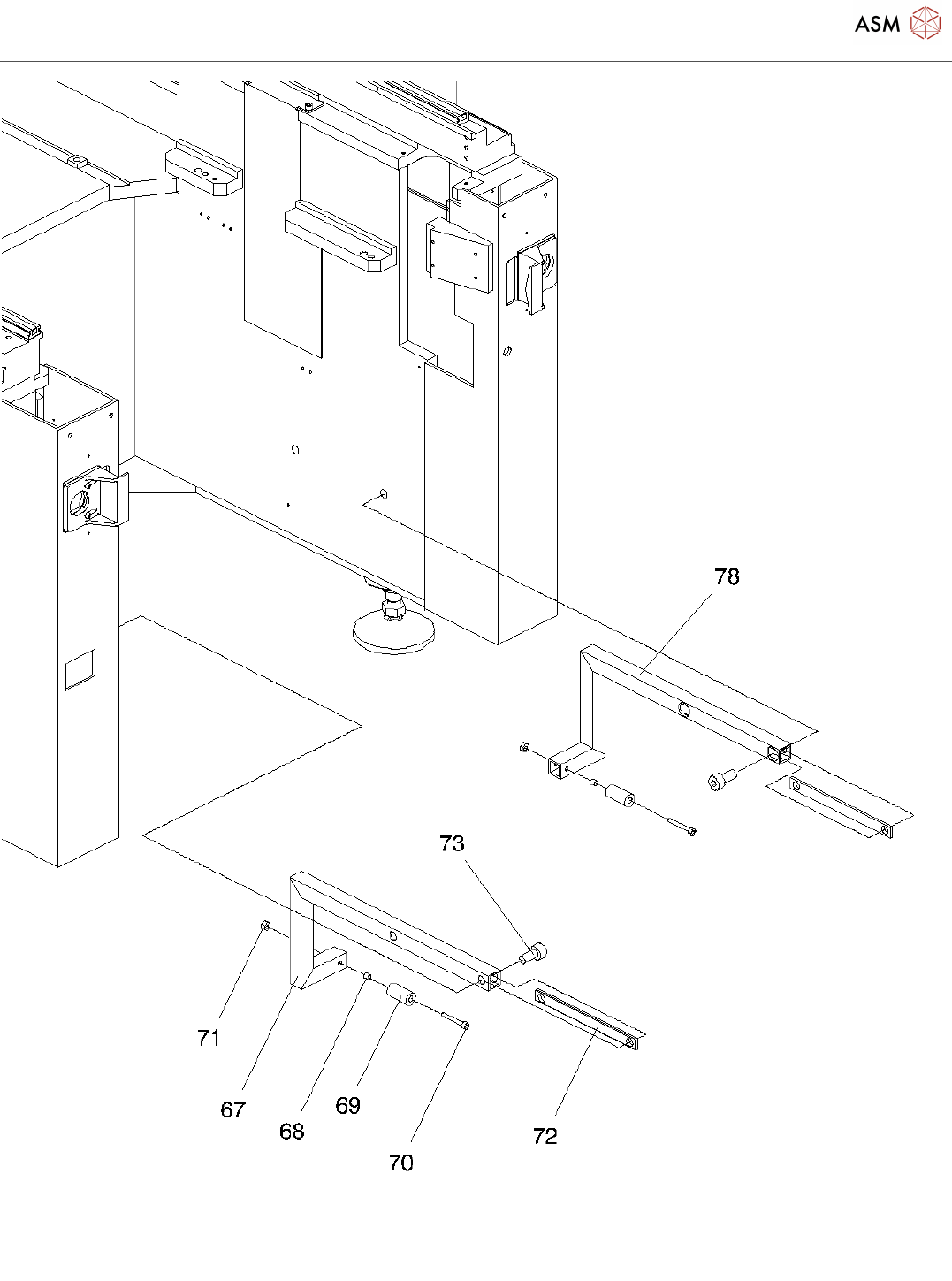 ASM

78

73

71

67

68

69

70

72