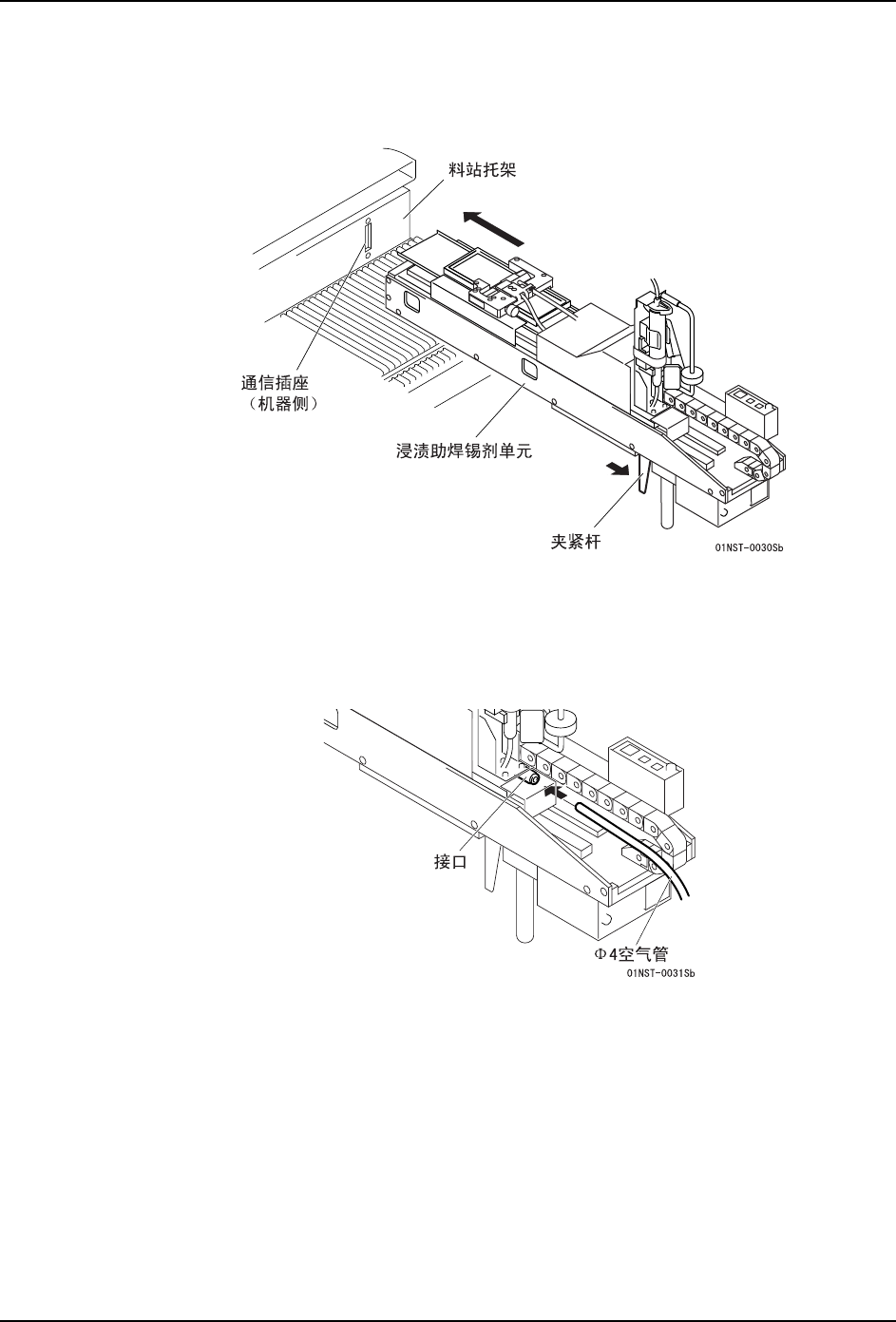 料站托架

通信插座
（机器侧）

浸渍助焊锡剂单元

夹紧杆

01NST-0030Sb

接口

Φ4空气管

01NST-0031Sb