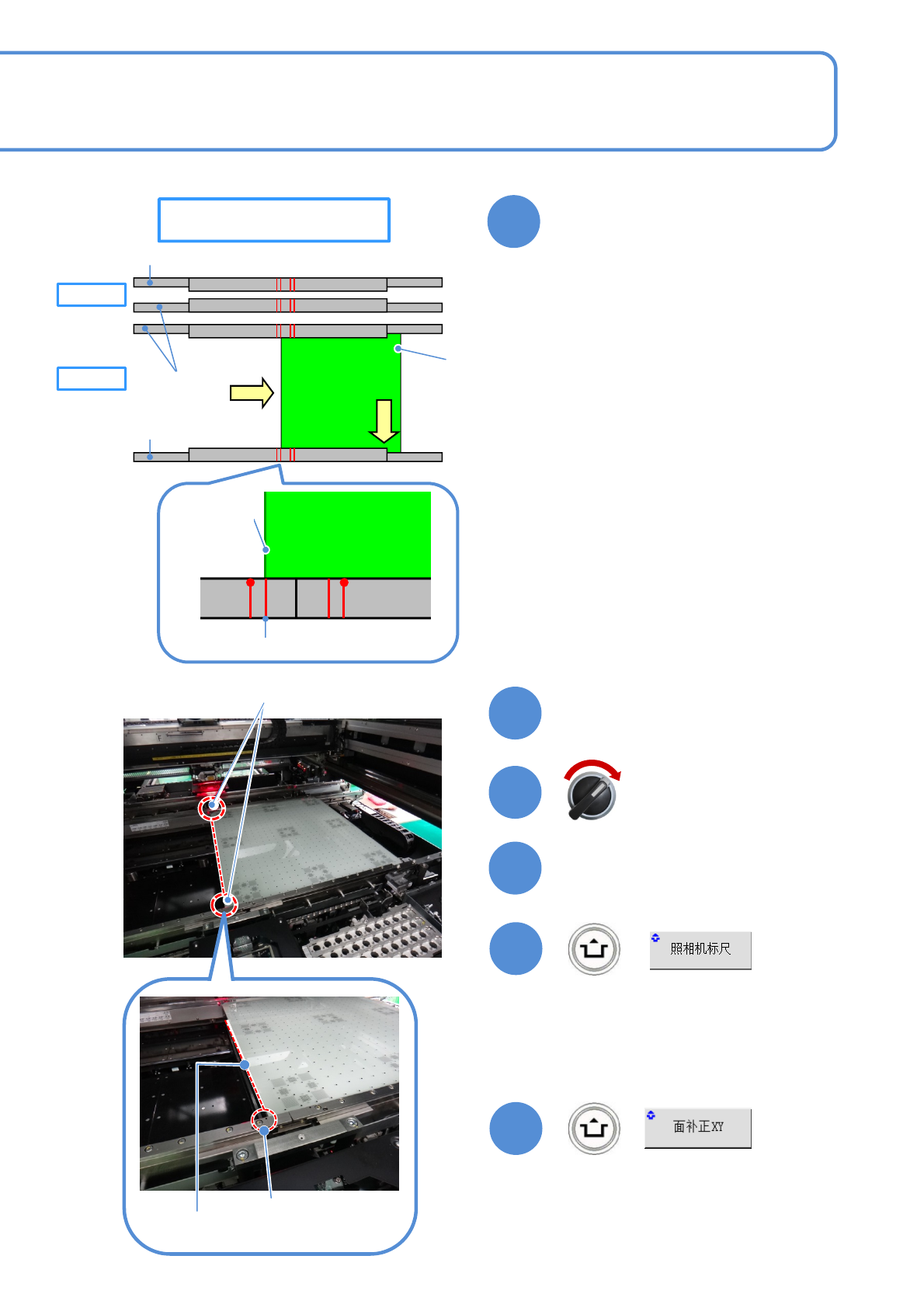 照相机标尺

面补正XY