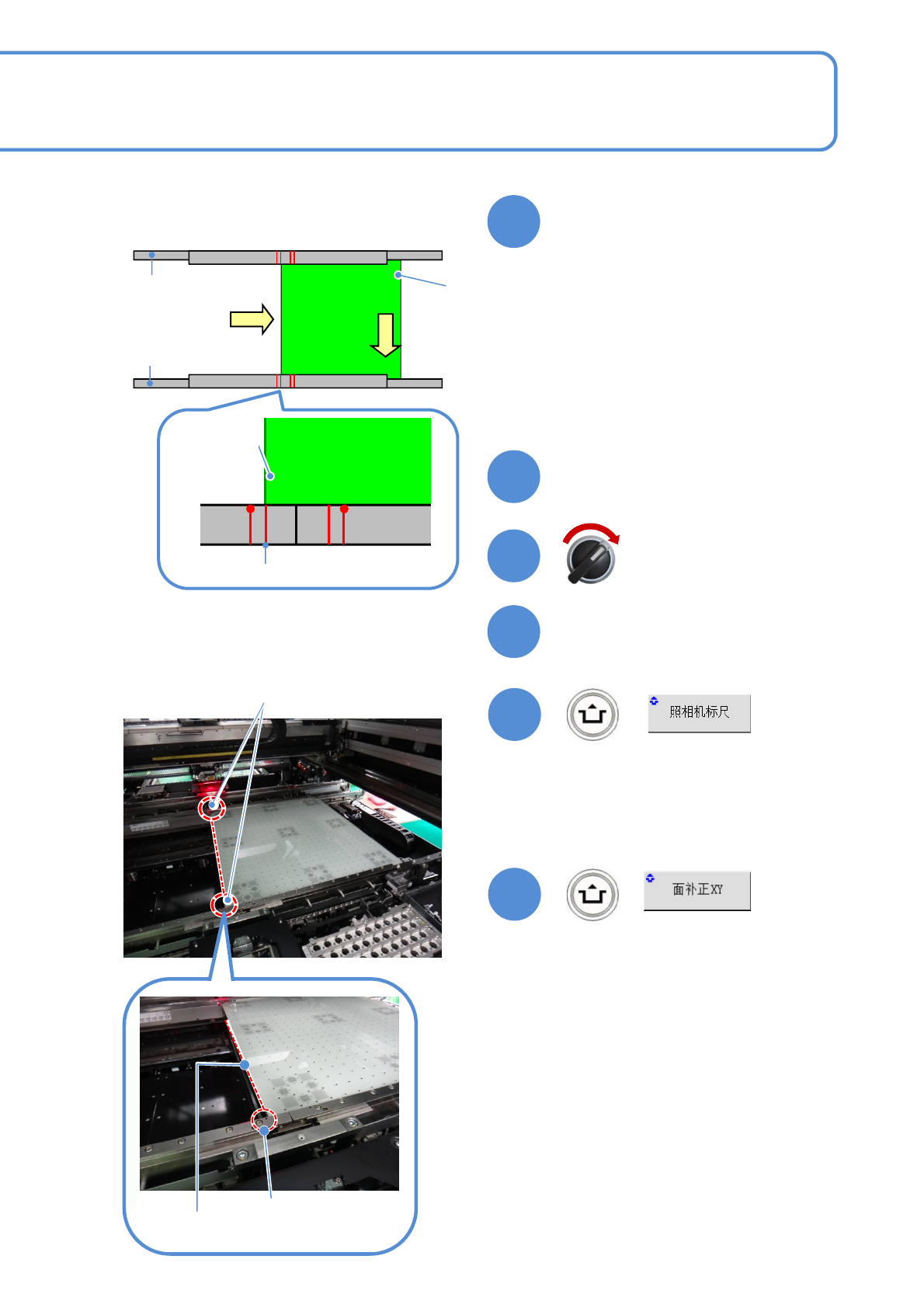 照相机标尺

面补正XY