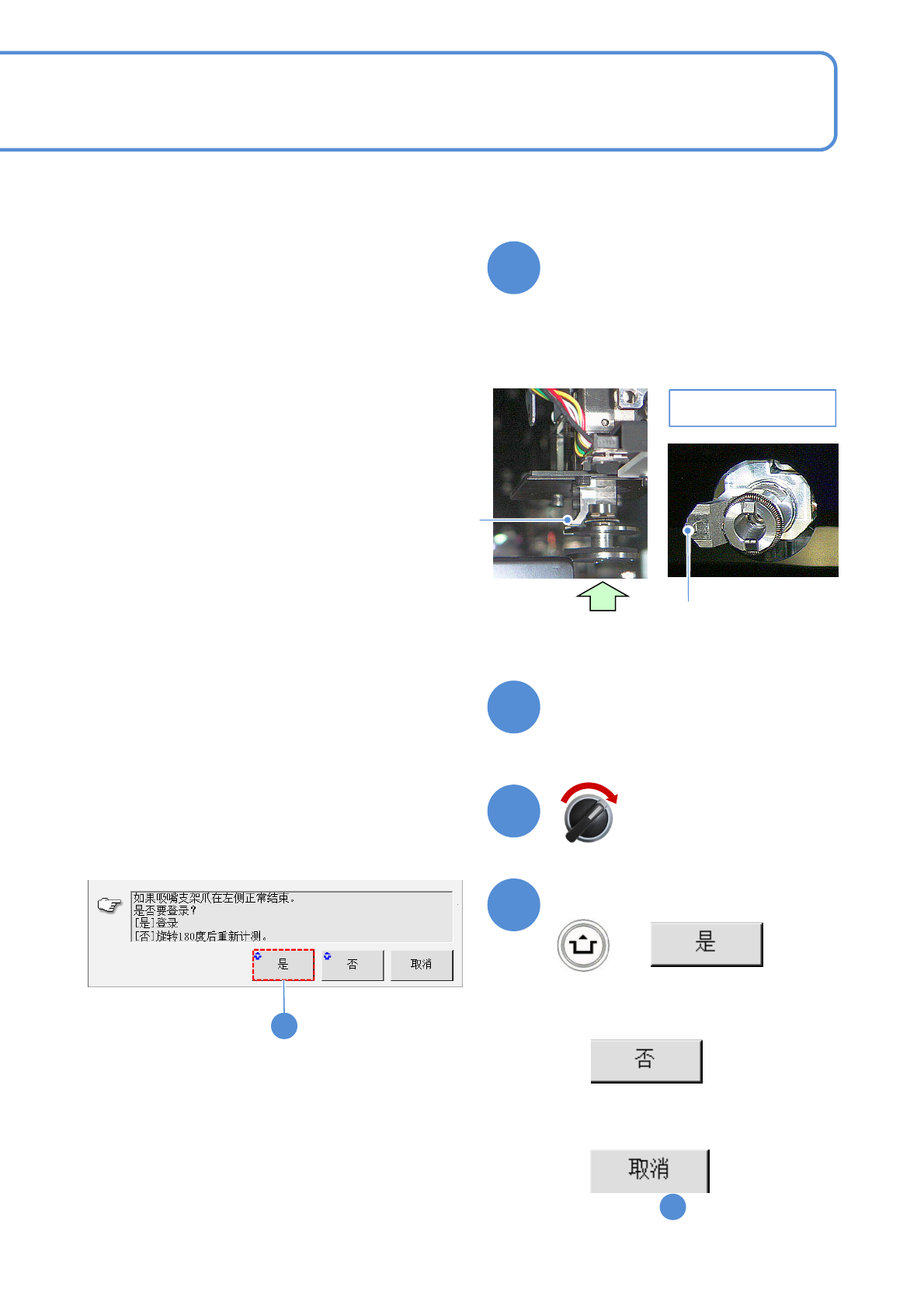 如果吸嘴支架爪在左侧正常结束。
是否要登录？
[是]登录
[否]旋转180度后重新计测。

是

否

取消

是

否

取消