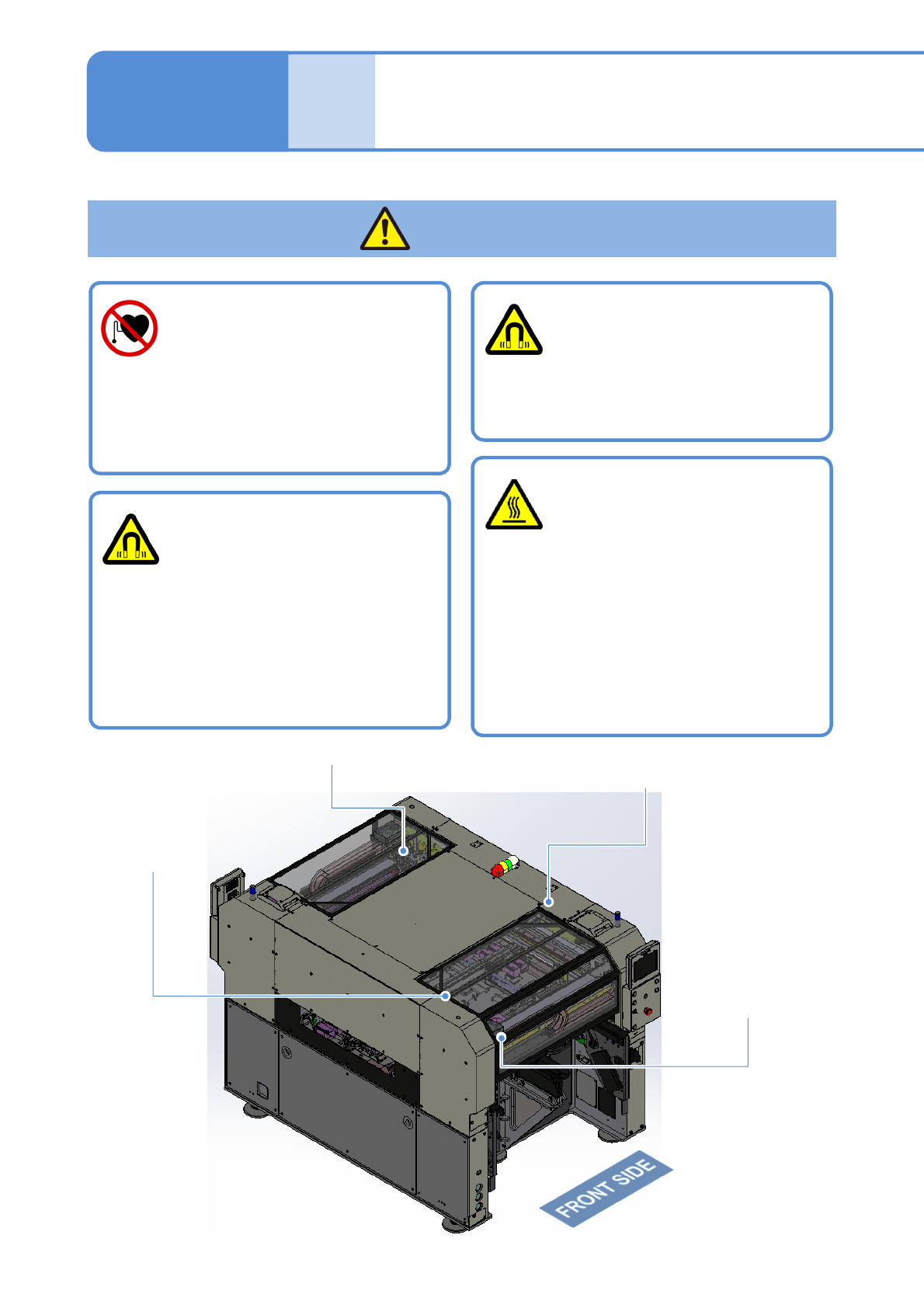 FRONT SIDE