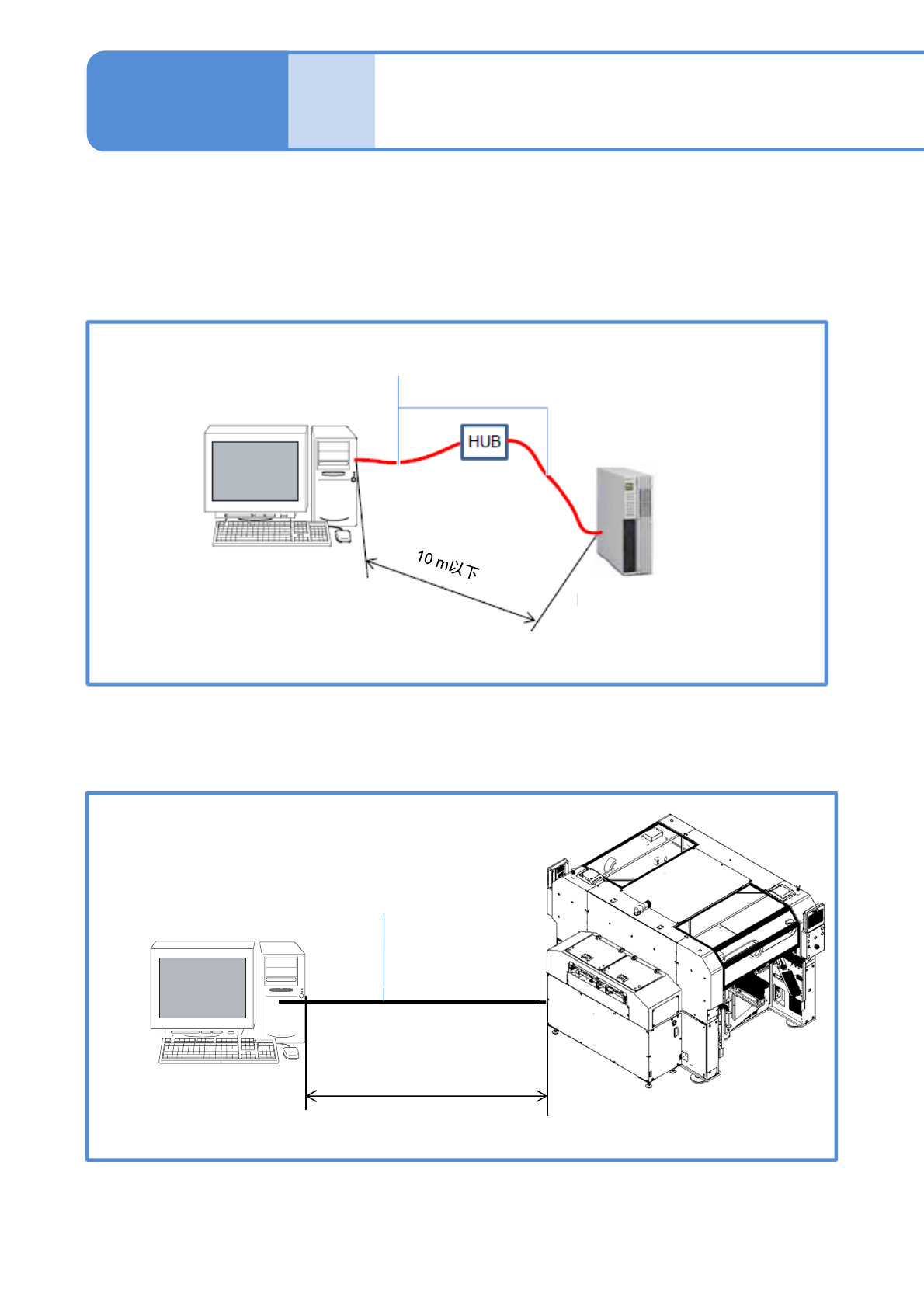 HUB

10 m以下