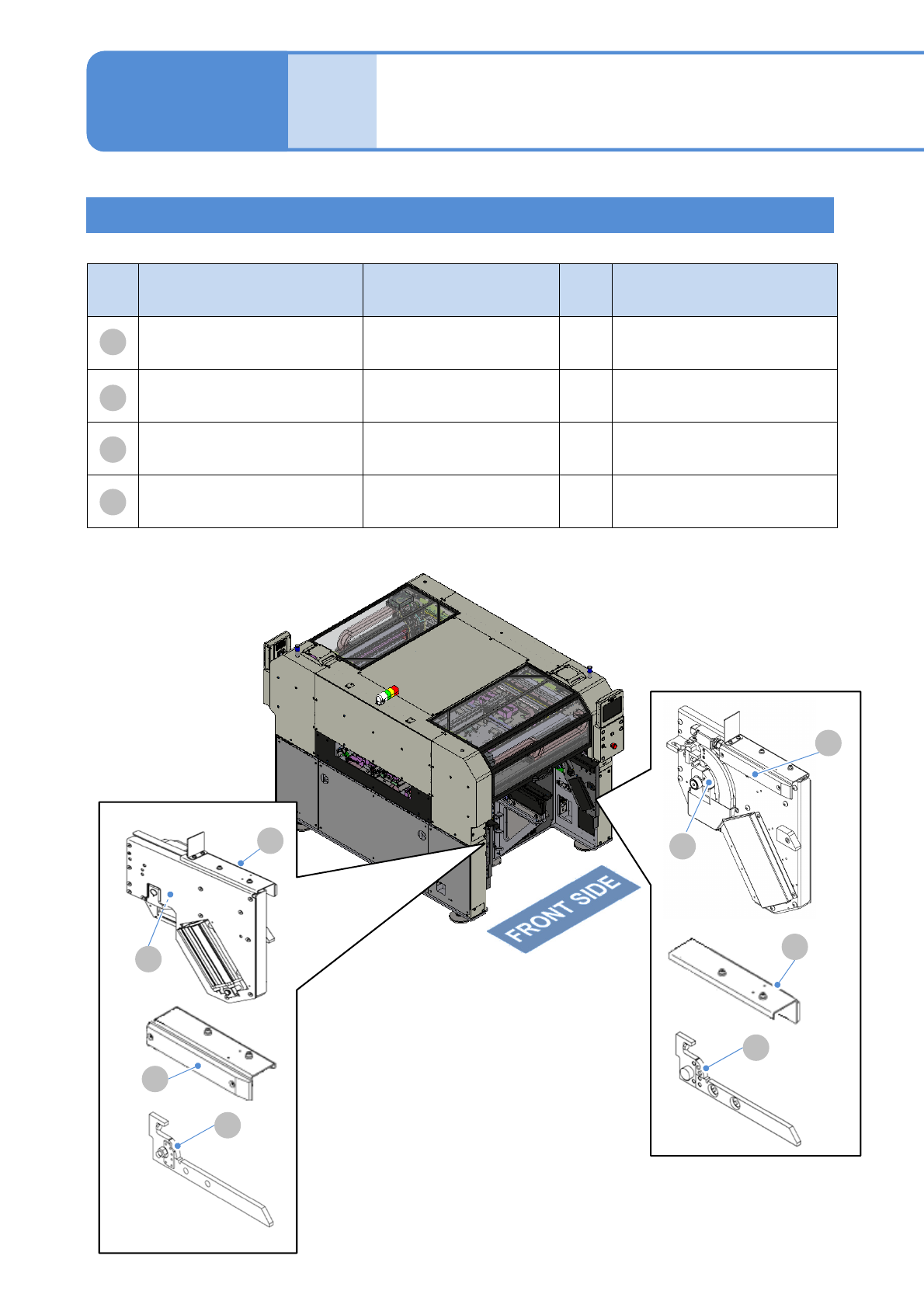 FRONT SIDE