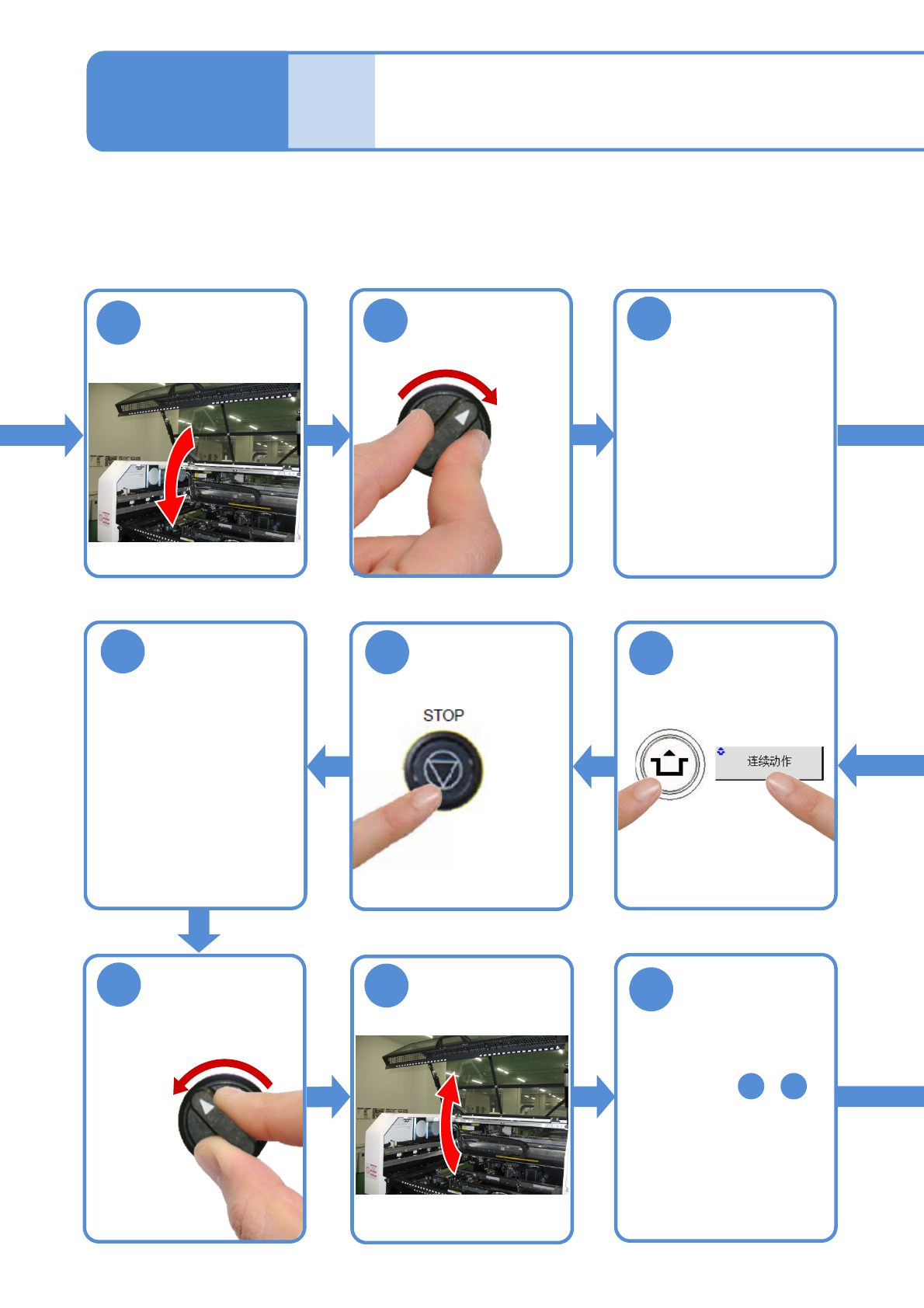 STOP

连续动作