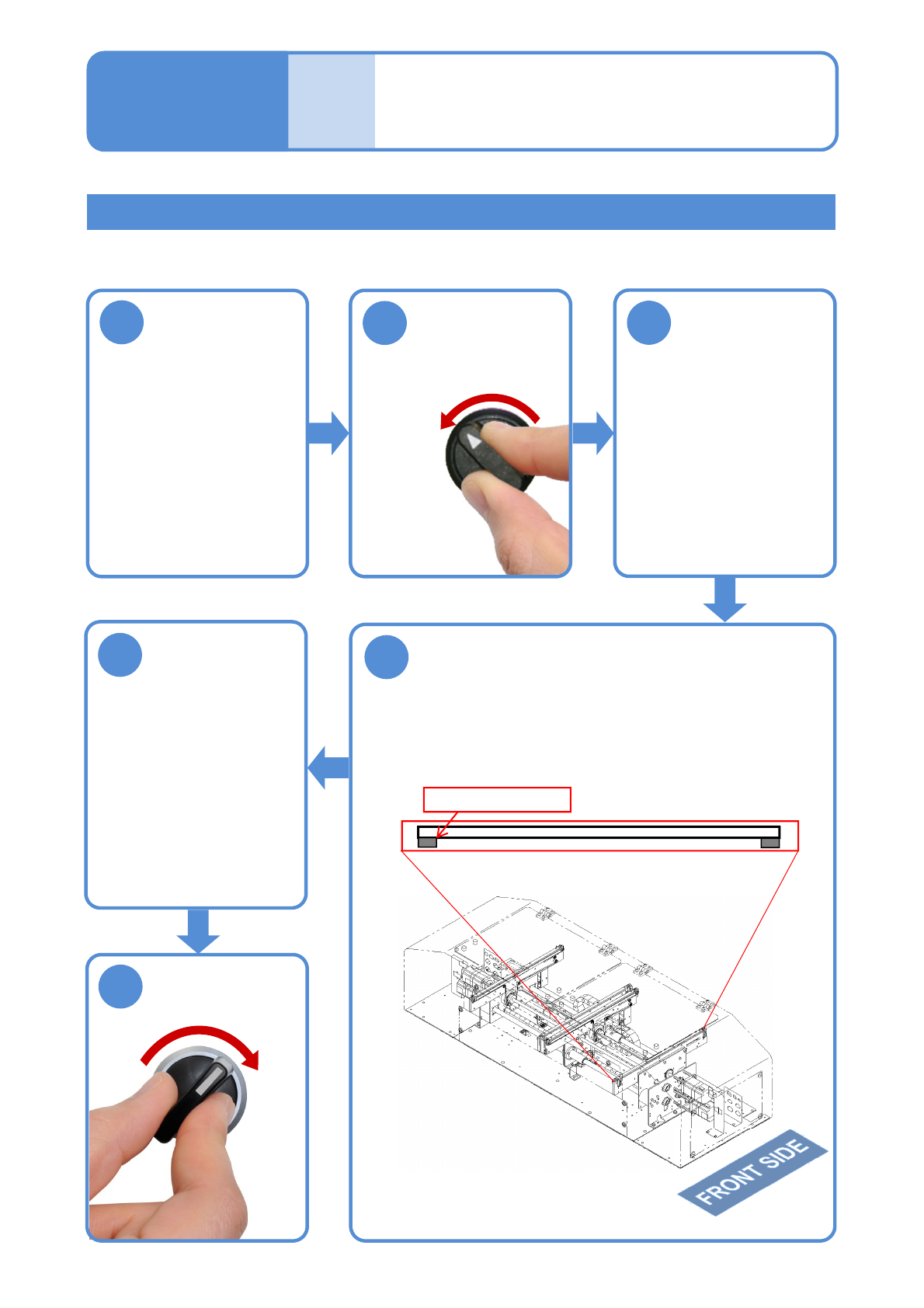 FRONT SIDE