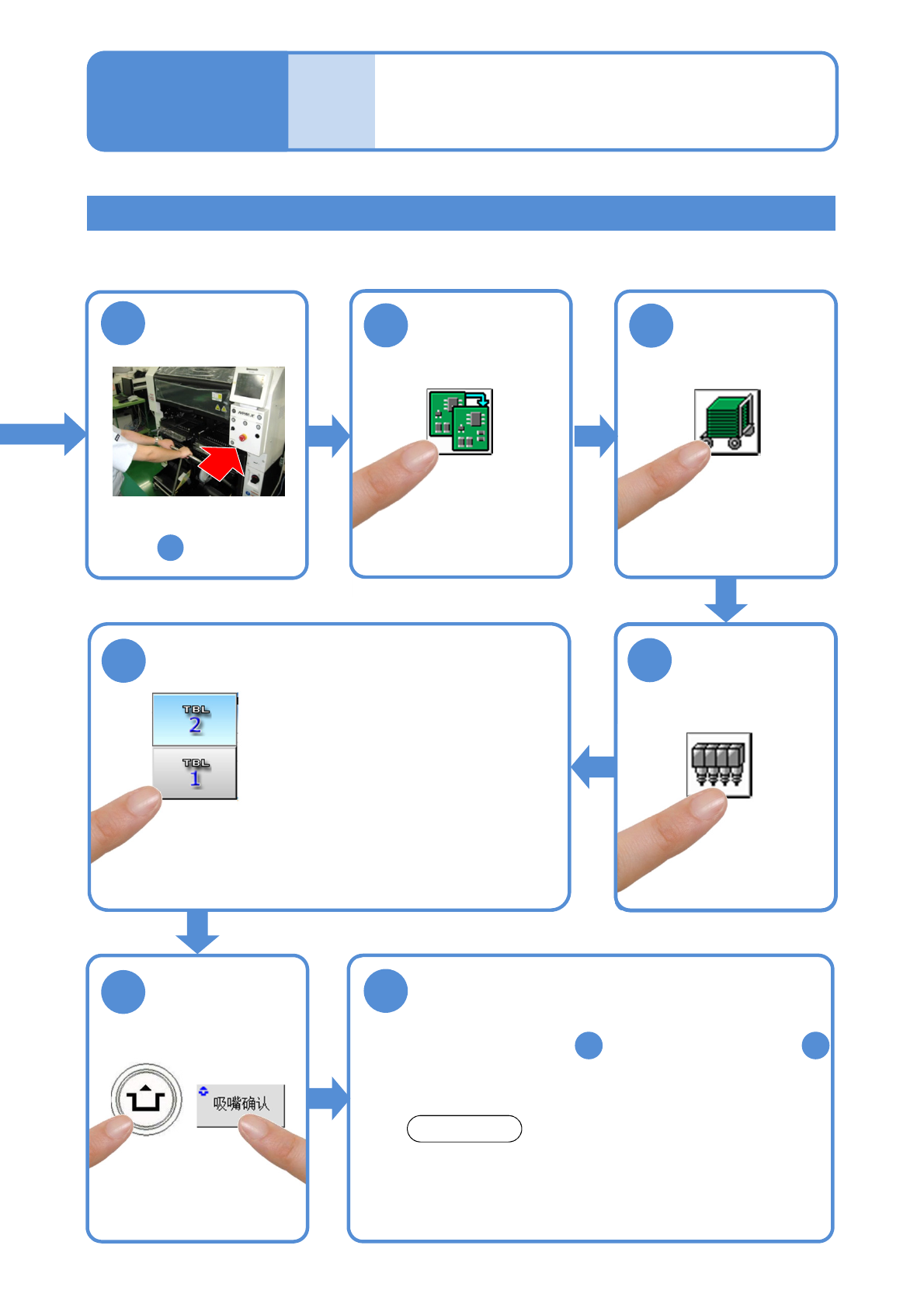 TBL
2

TBL
1

吸嘴确认