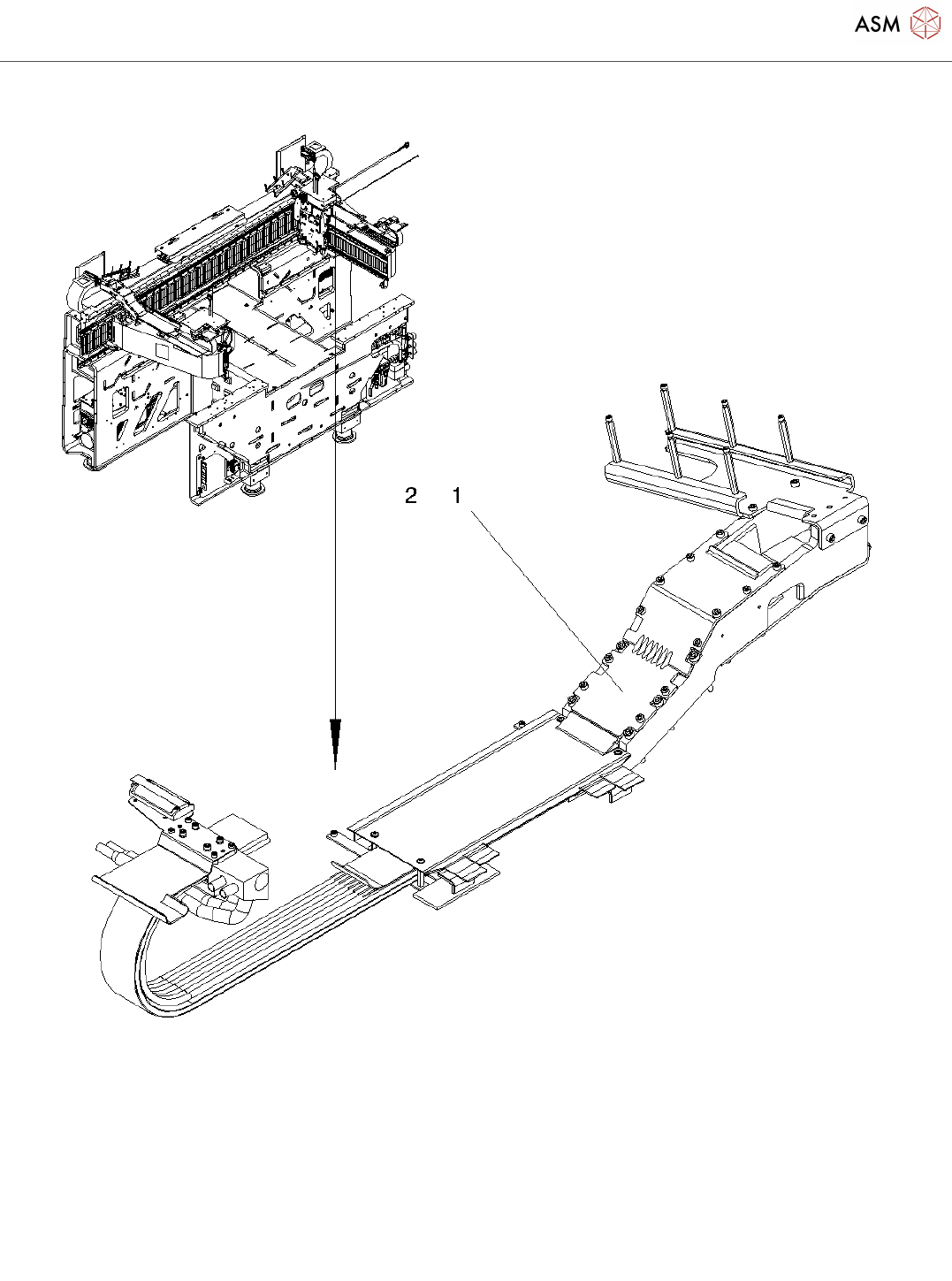 ASM

2 1