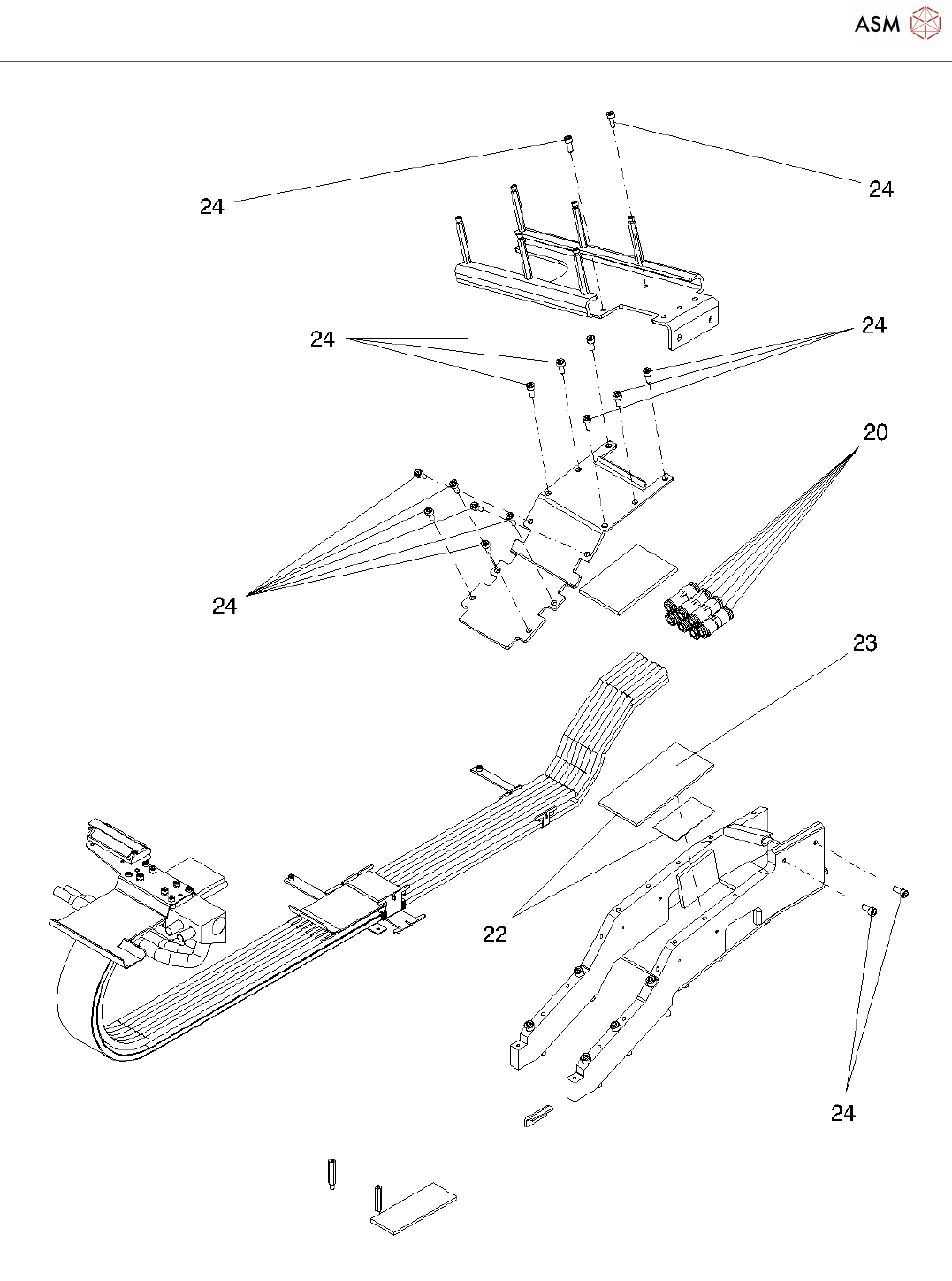 ASM

24
24
24
24
20
24
23
22
24