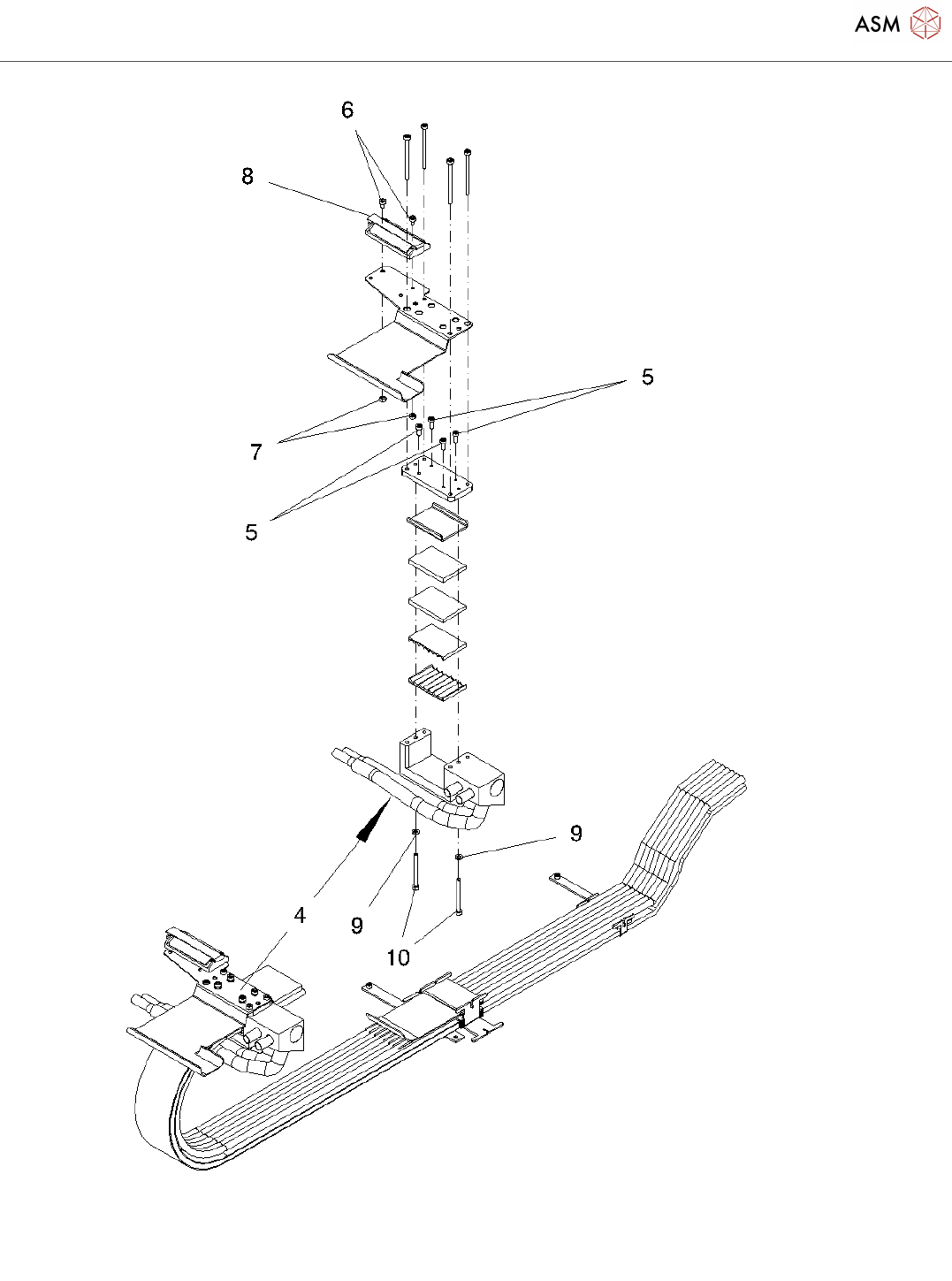 ASM

6
8
5
7
5
9
4
9
10