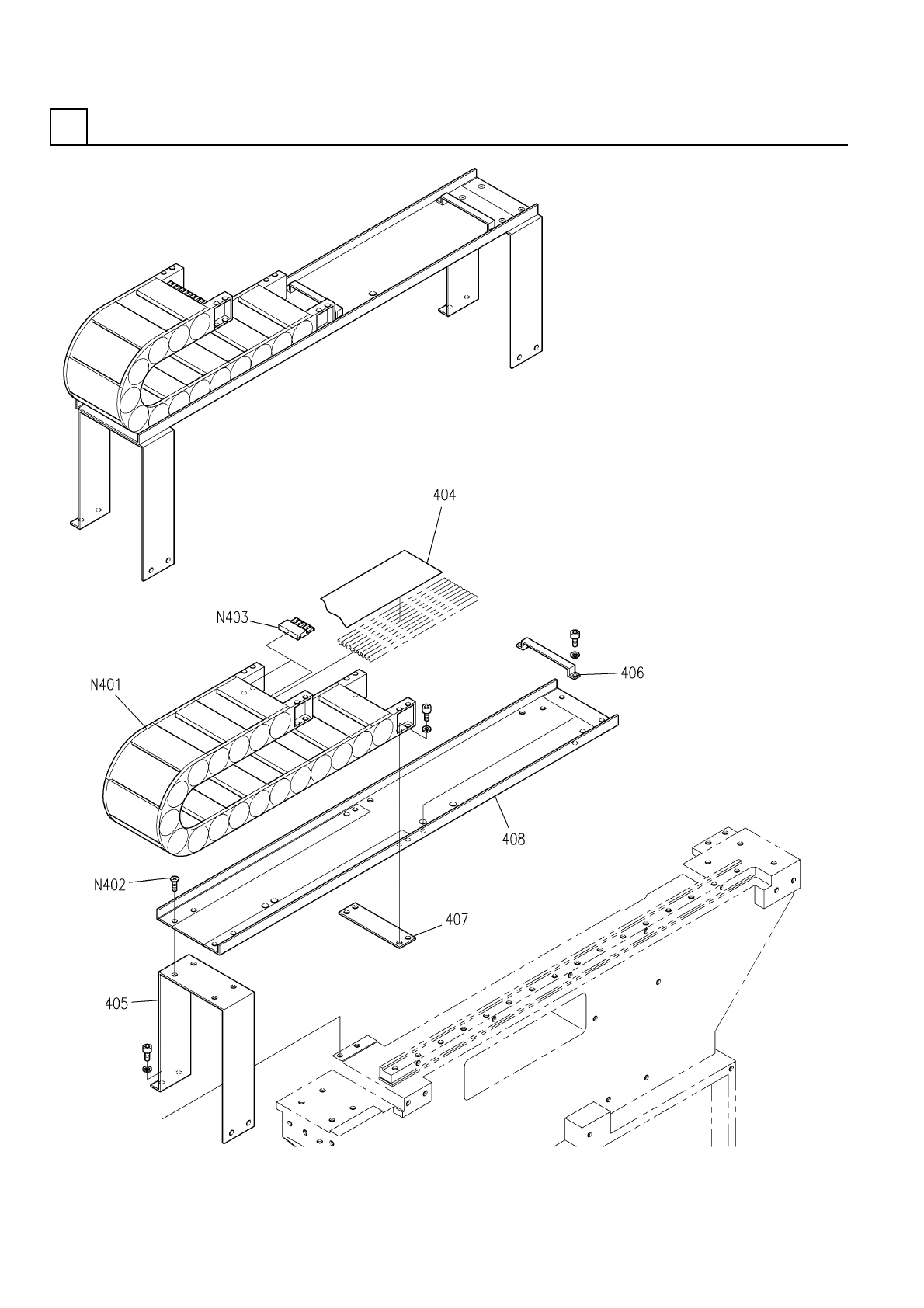 404
N403
406
N401
408
N402
407
405