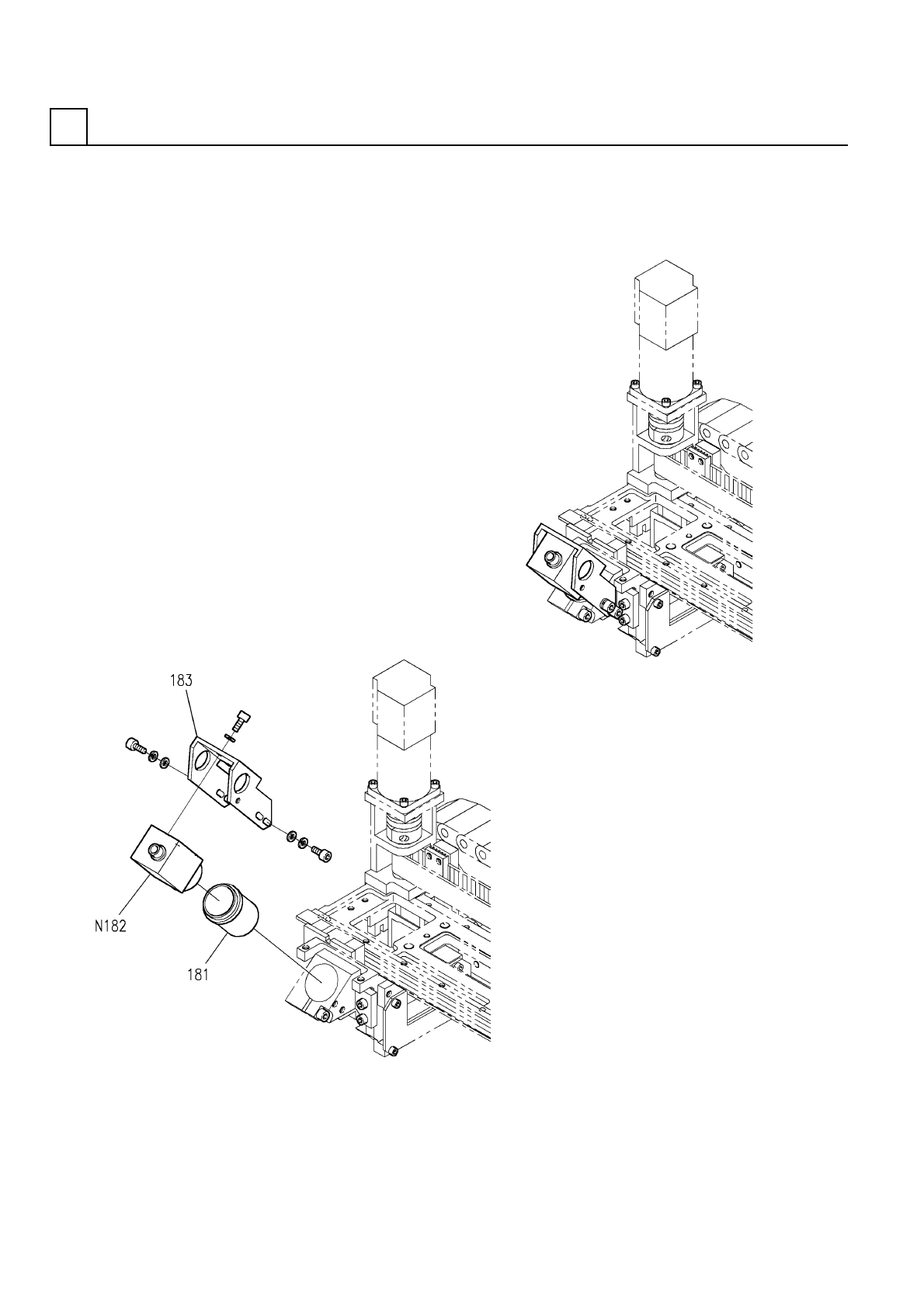 183

N182

181