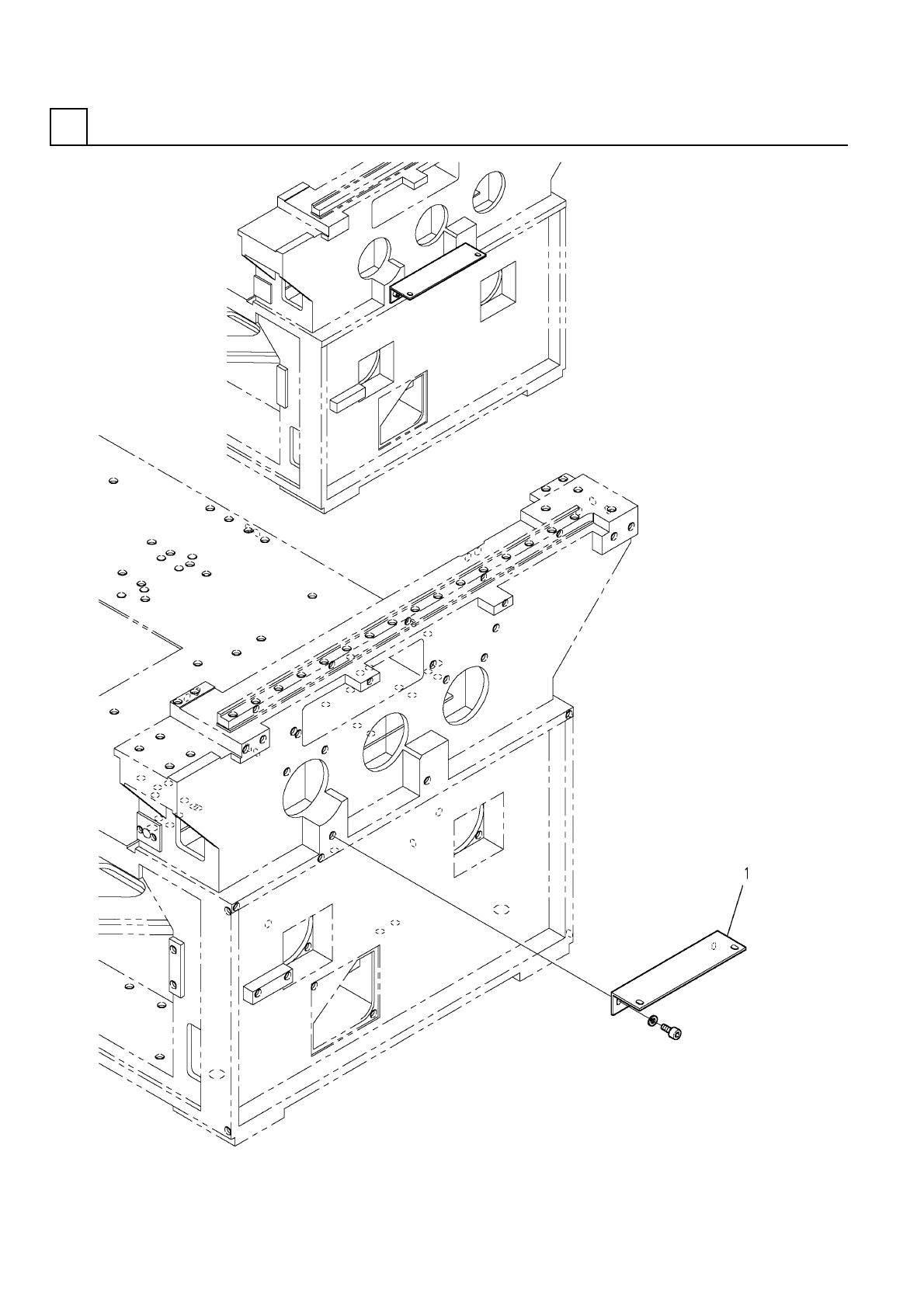 1