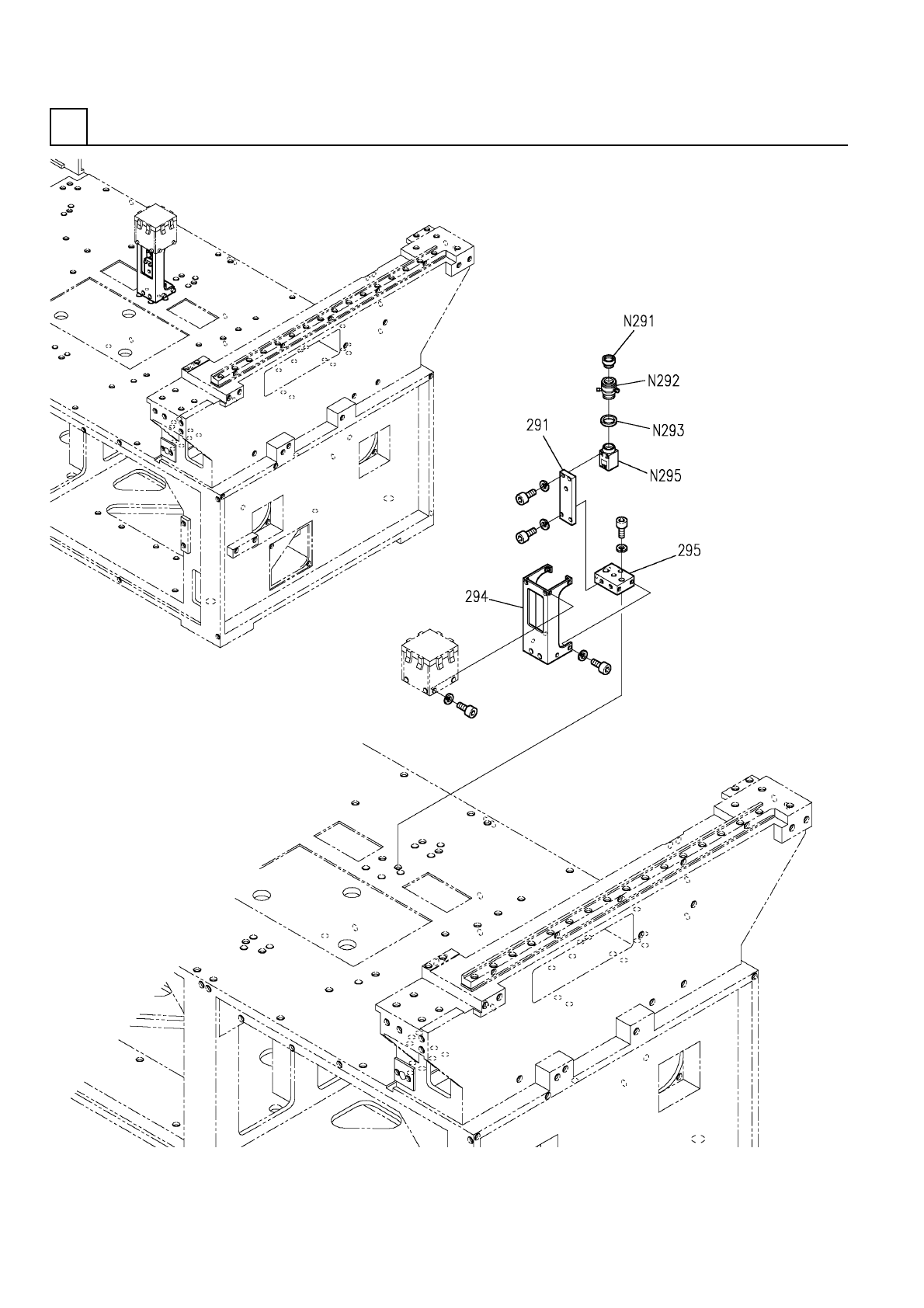 N291

N292

N293

291

N295

295

294