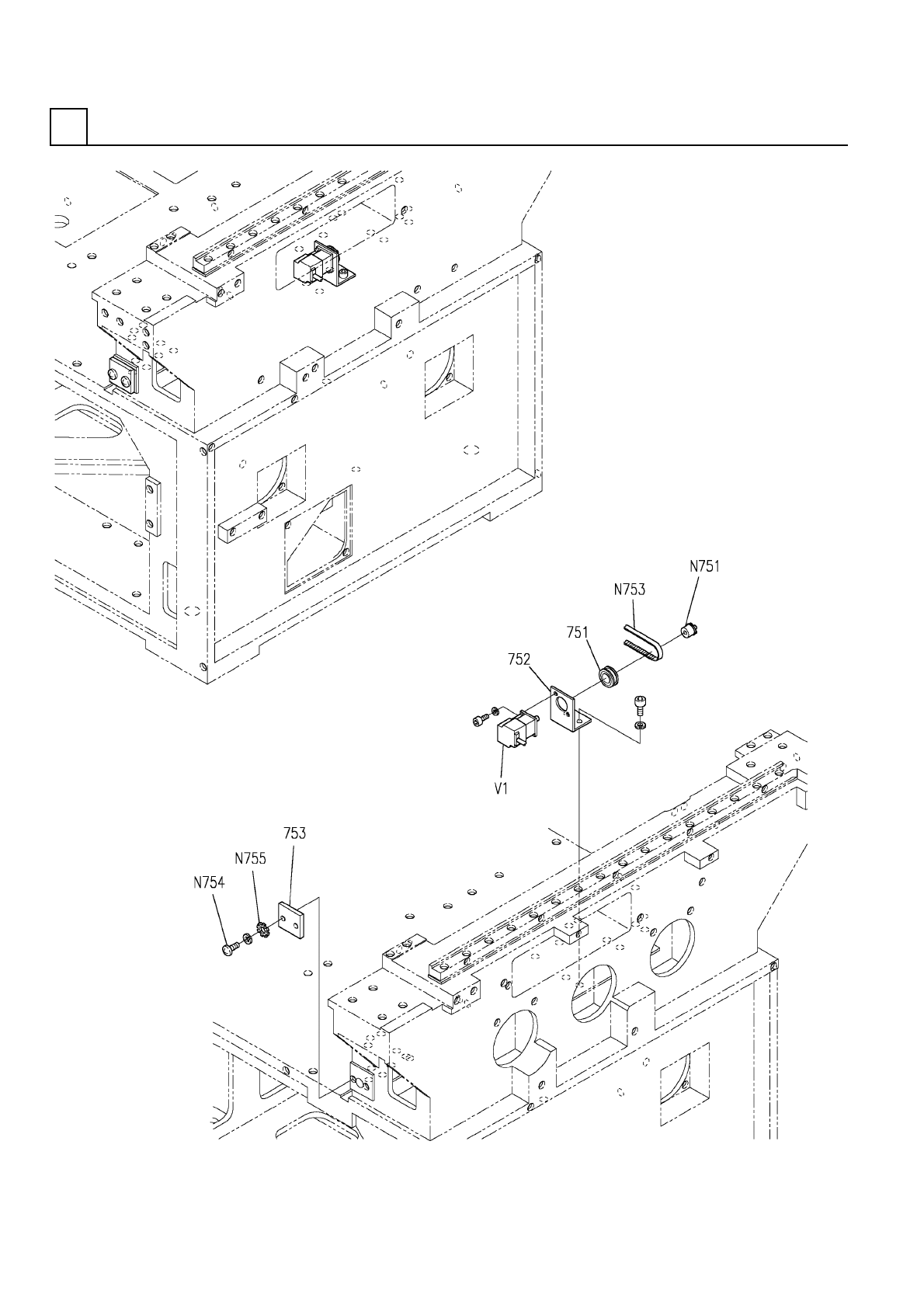 N751
N753
751
752
V1
753
N755
N754