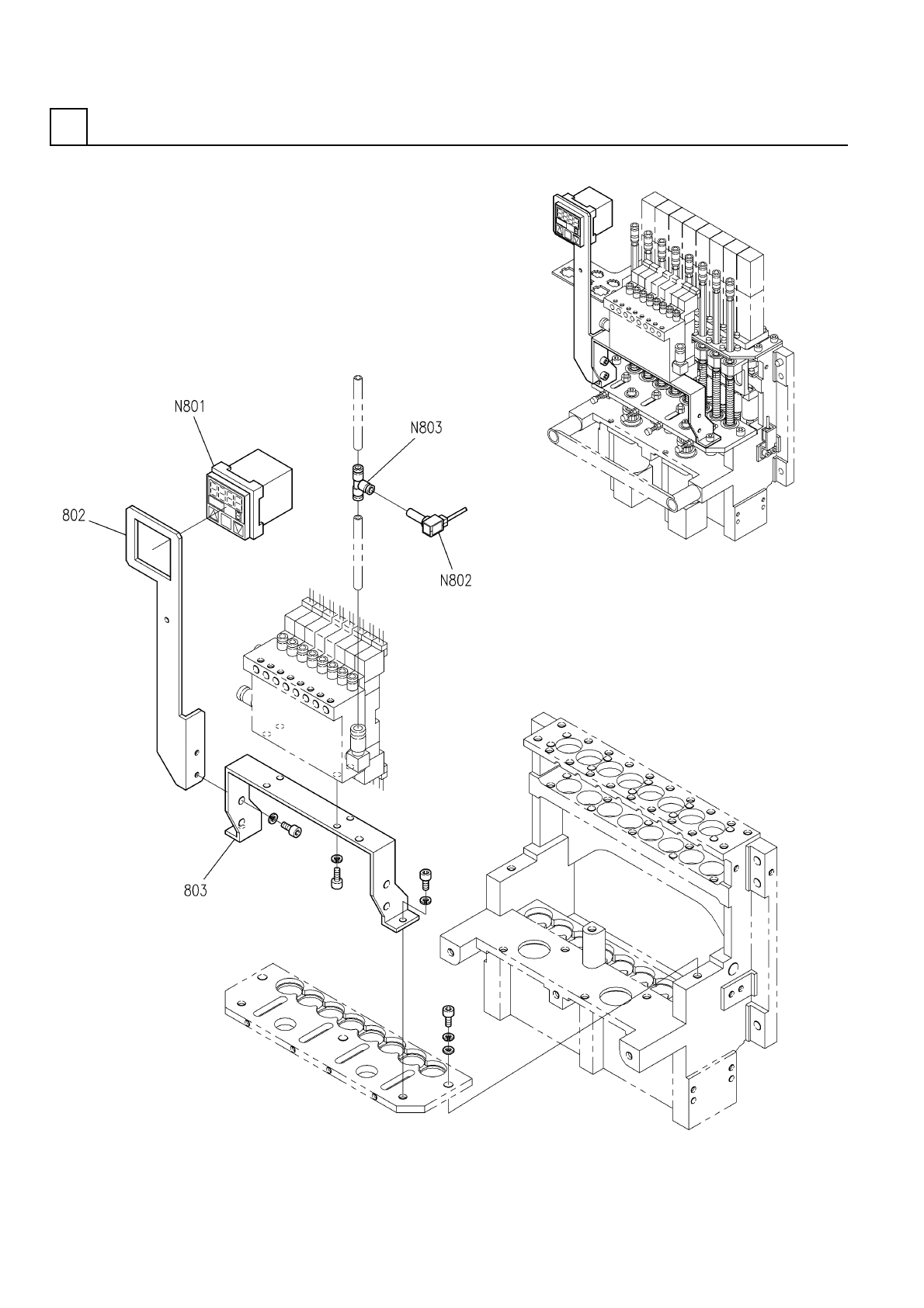 N801

N803

802

N802

803