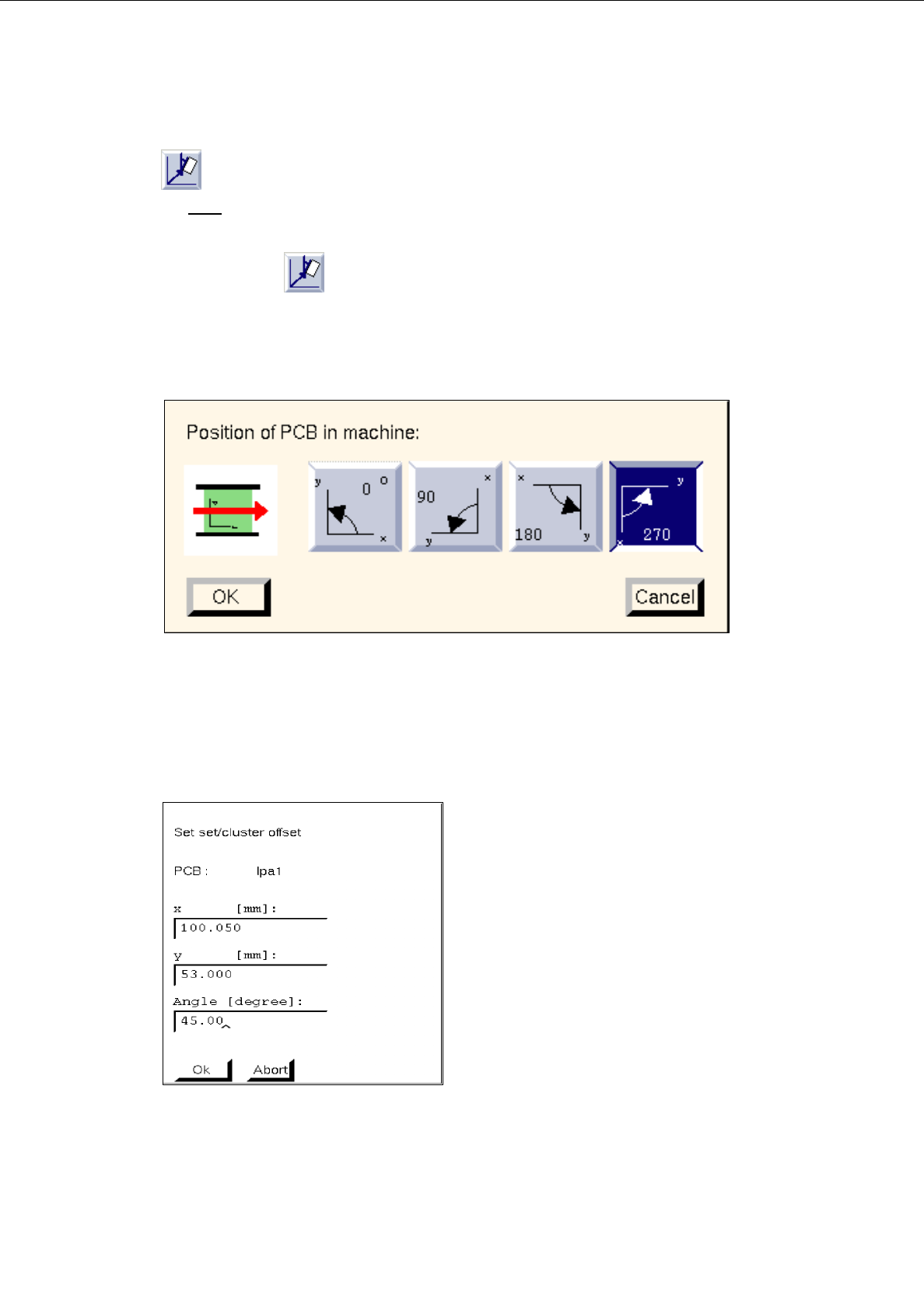 Position of PCB in machine:

y 0 o x

90 x y

x 180 y

y x 270

OK

Cancel

Set set/cluster offset

PCB : lpa1

x [mm]:

100.050

y [mm]:

53.000

Angle [degree]:

45.00

Ok

Abort