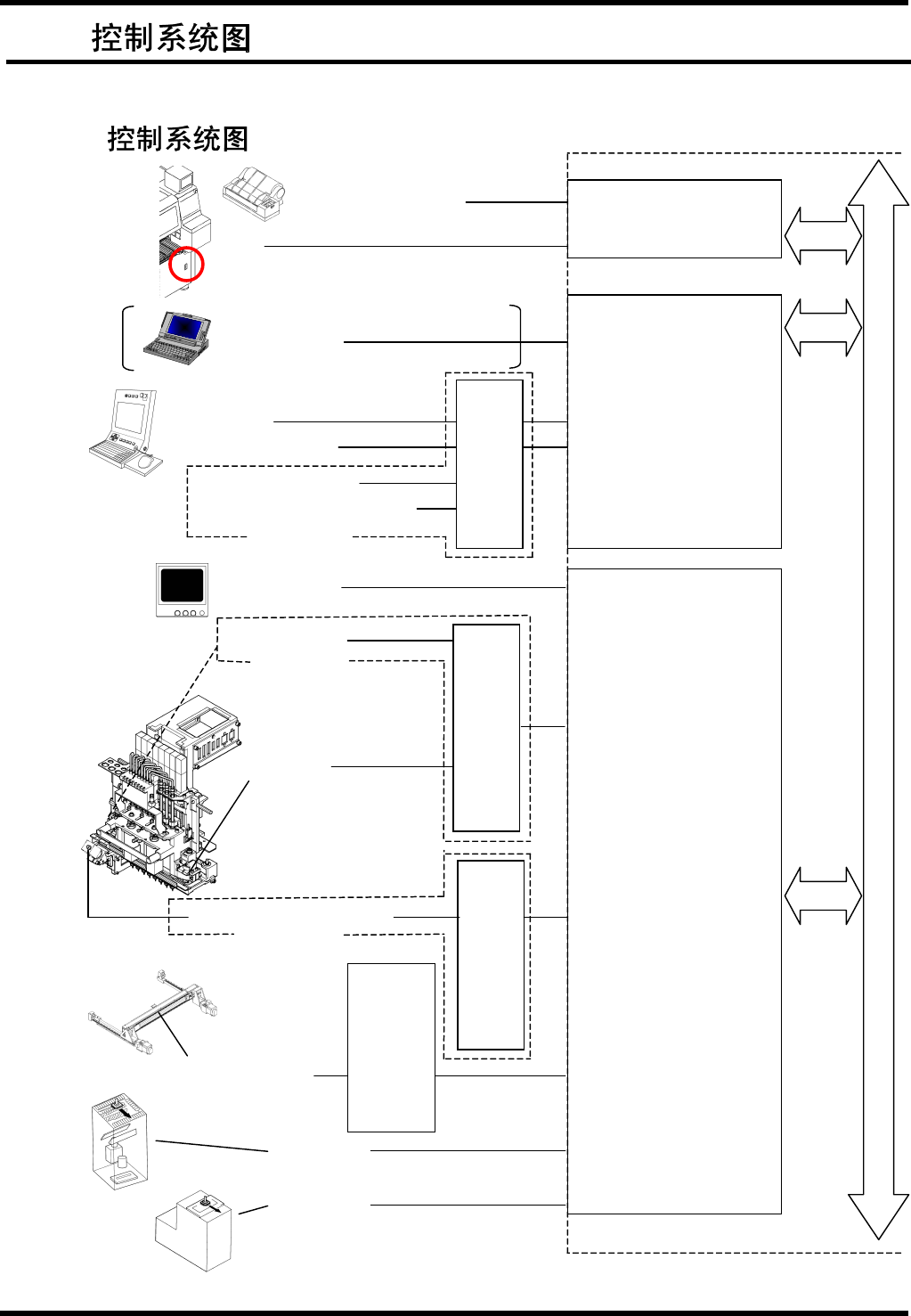 控制系统图

控制系统图