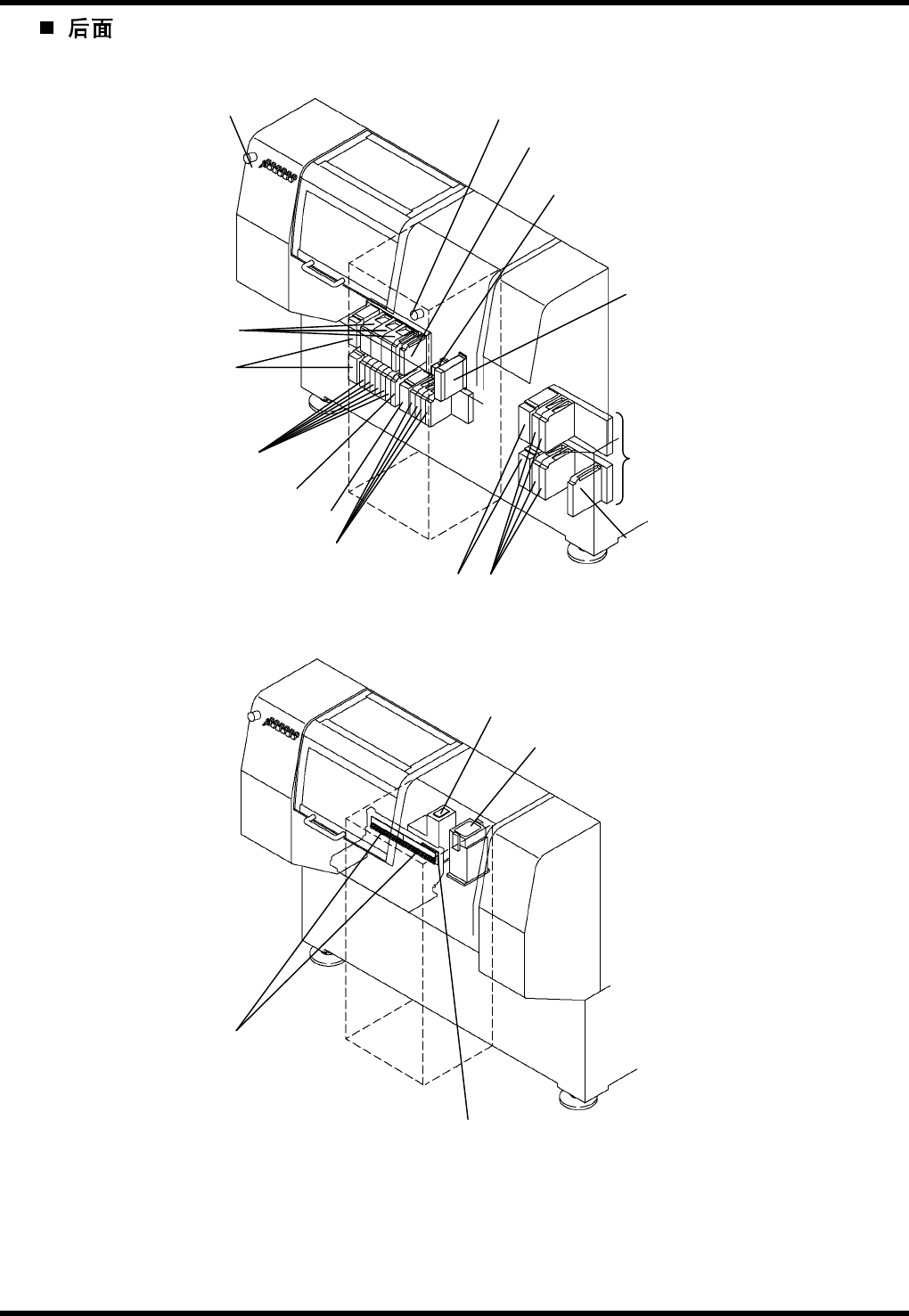 ■ 后面