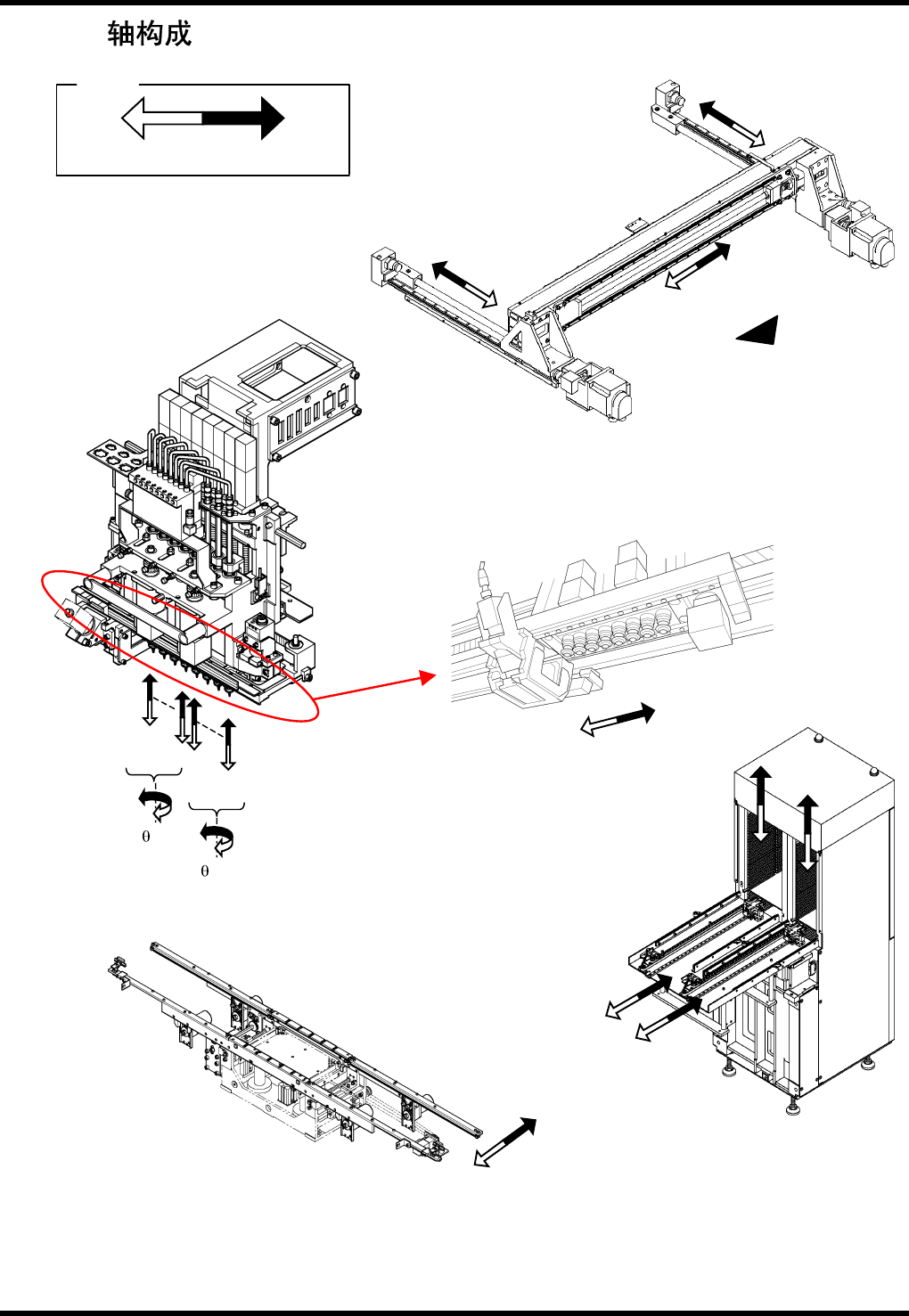 轴构成

θ

θ