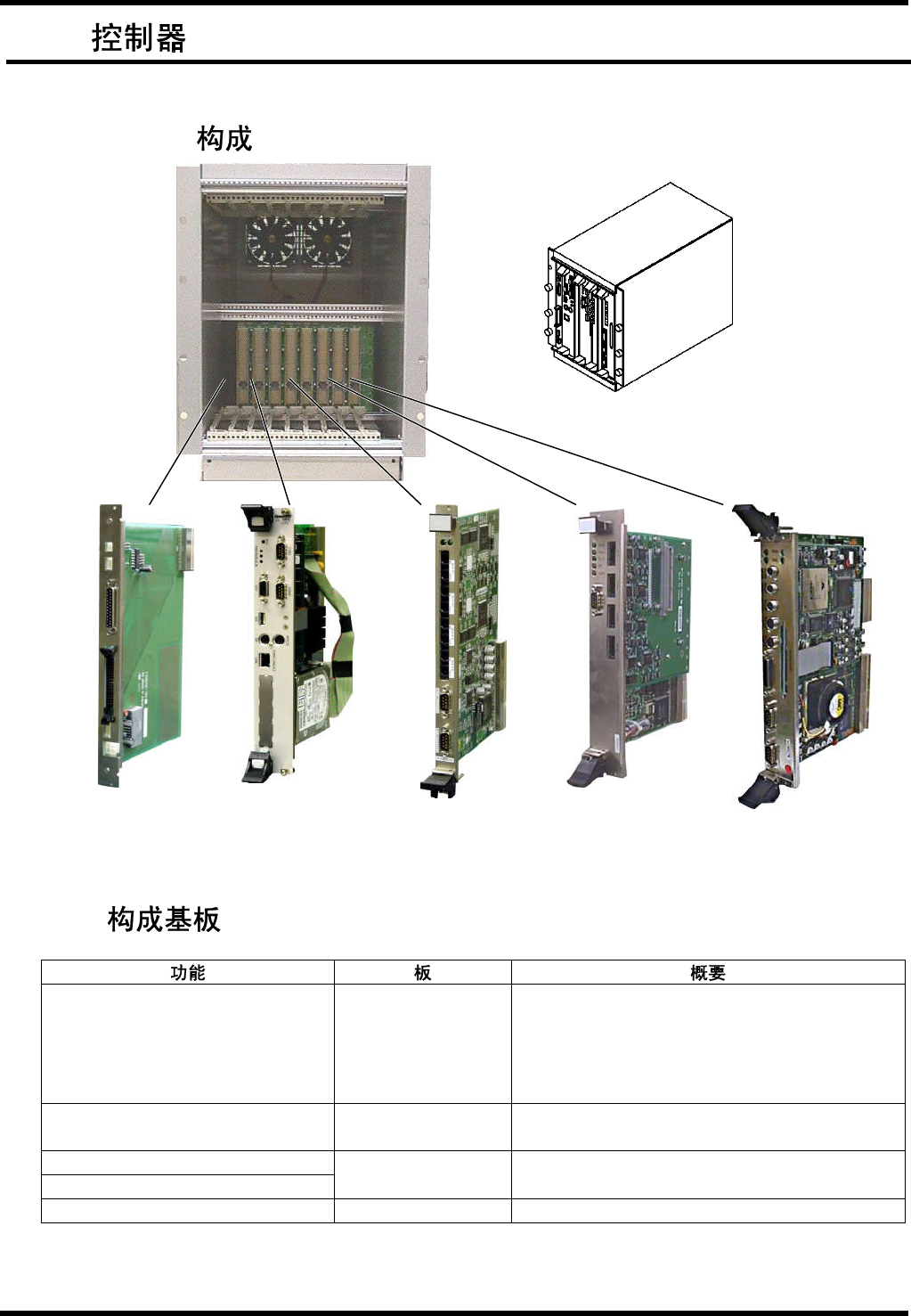 控制器

构成

构成基板

| 功能 | 板 | 概要 |
|---|---|---|
| | | |
| | | |
| | | |
| | | |
| | | |