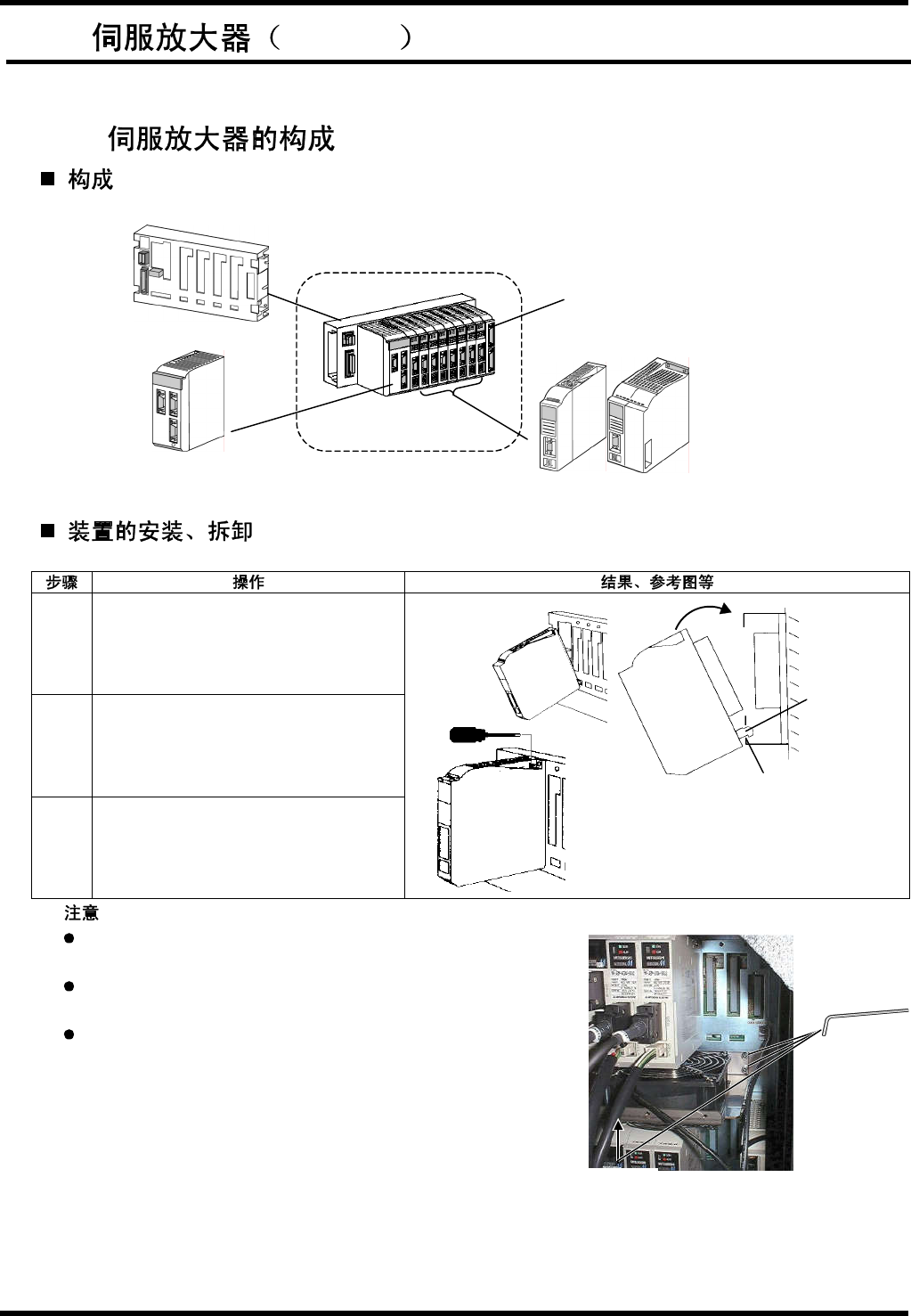 伺服放大器（　　　　）

伺服放大器的构成

■ 构成

■ 装置的安装、拆卸

| 步骤 | 操作 | 结果、参考图等 |
|---|---|---|
| | | |
| | | |
| | | |

注意

●

●

●