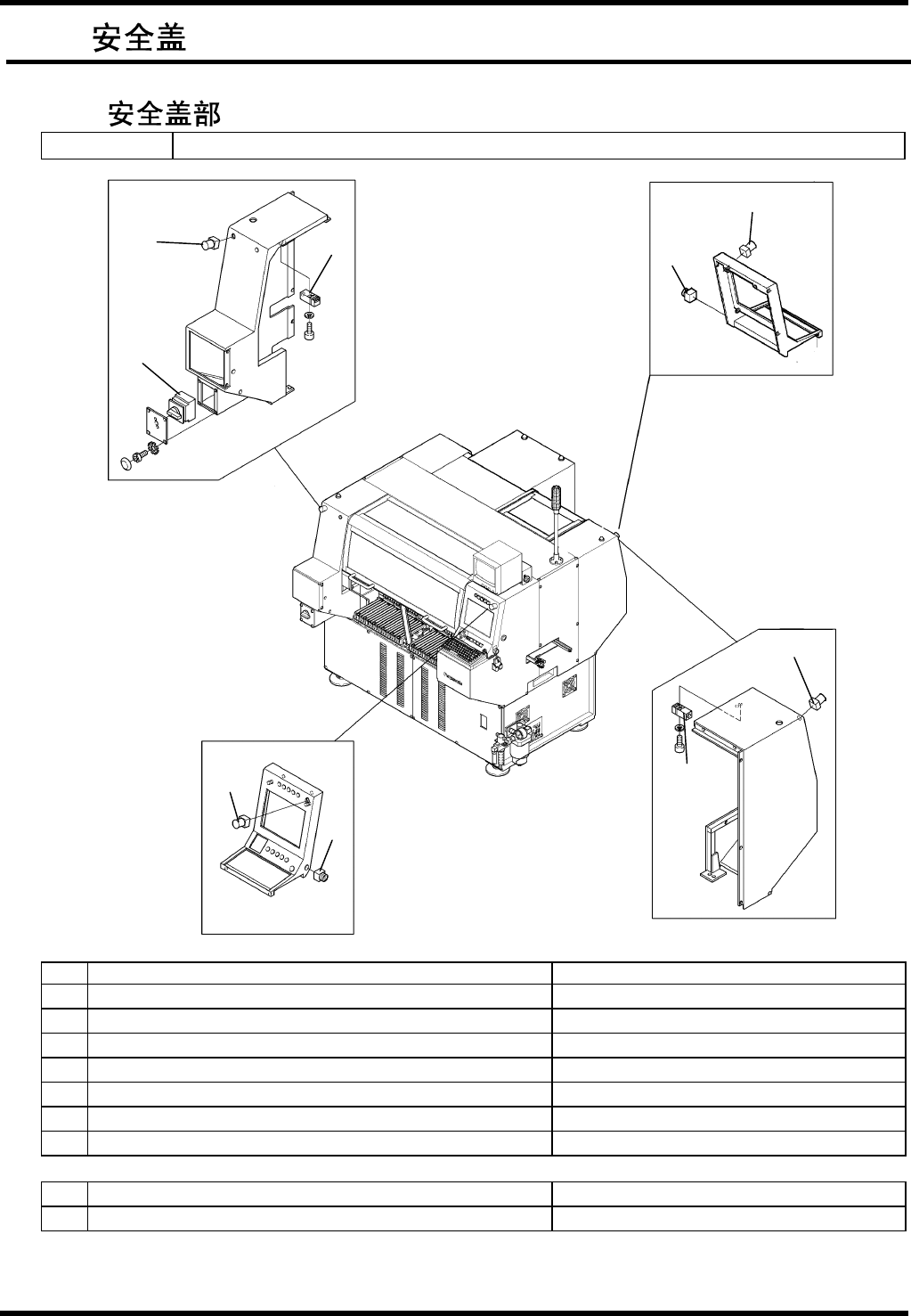 安全盖

安全盖部