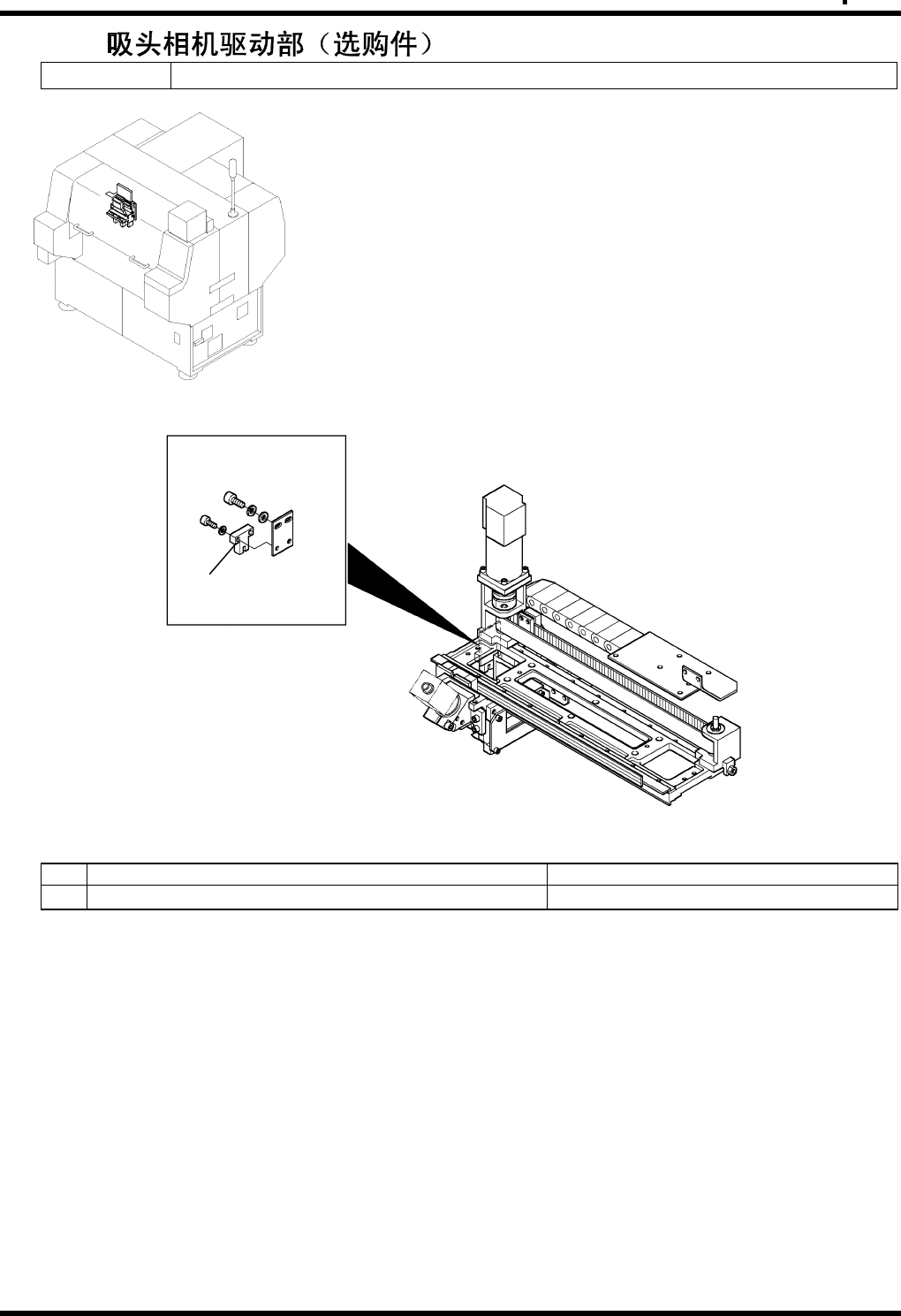 吸头相机驱动部（选购件）