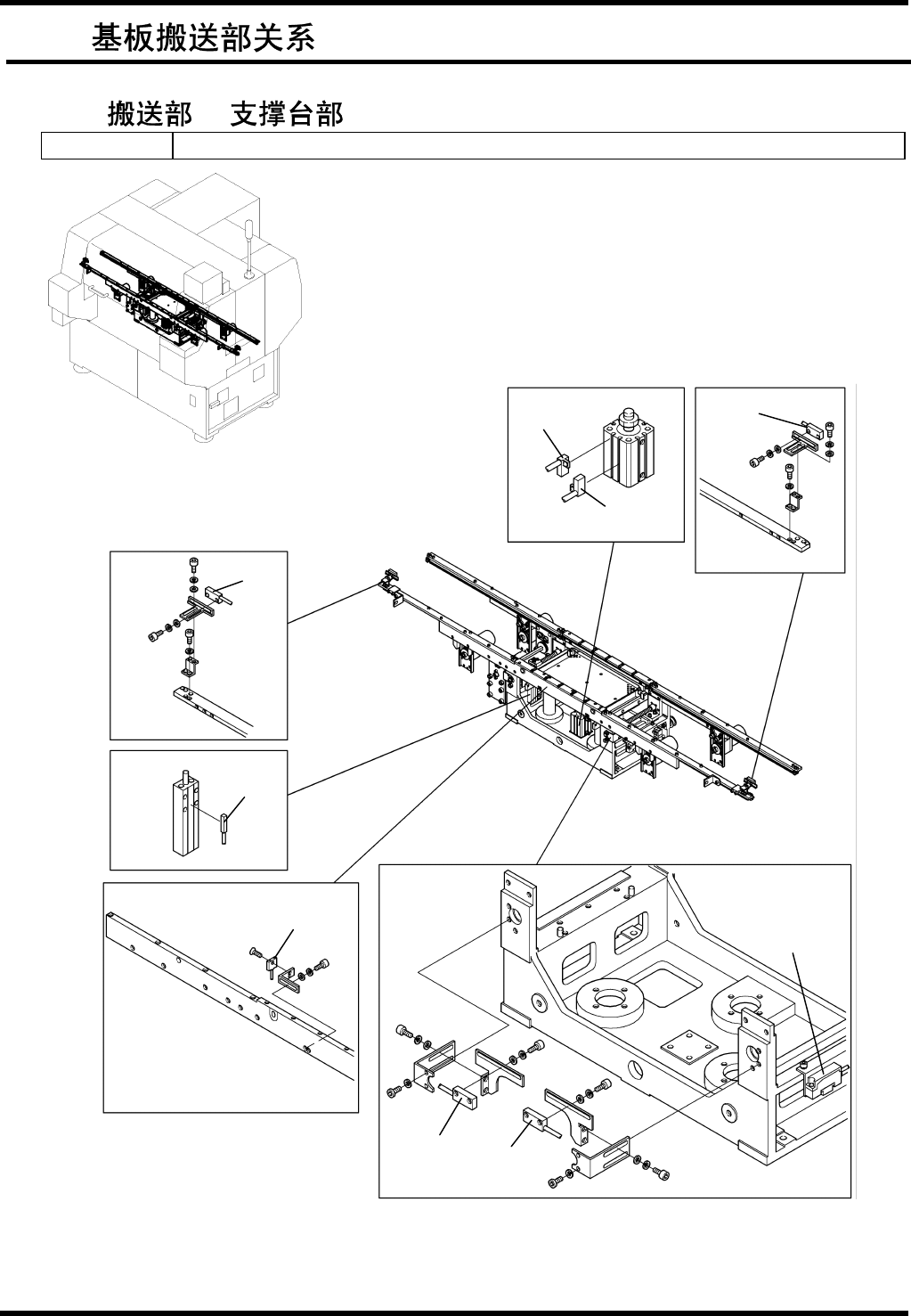 基板搬送部关系

搬送部　支撑台部