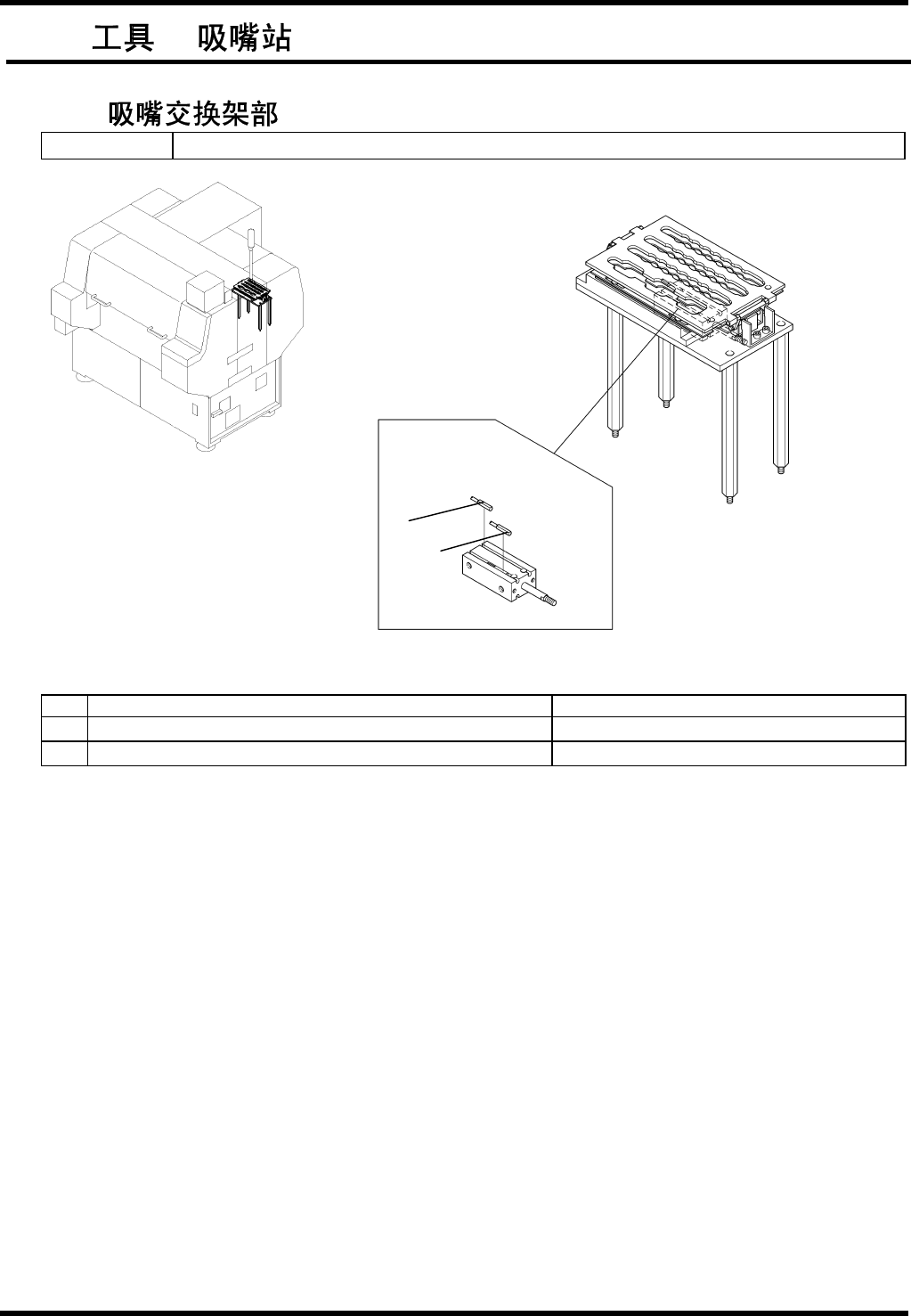 工具 吸嘴站

吸嘴交换架部